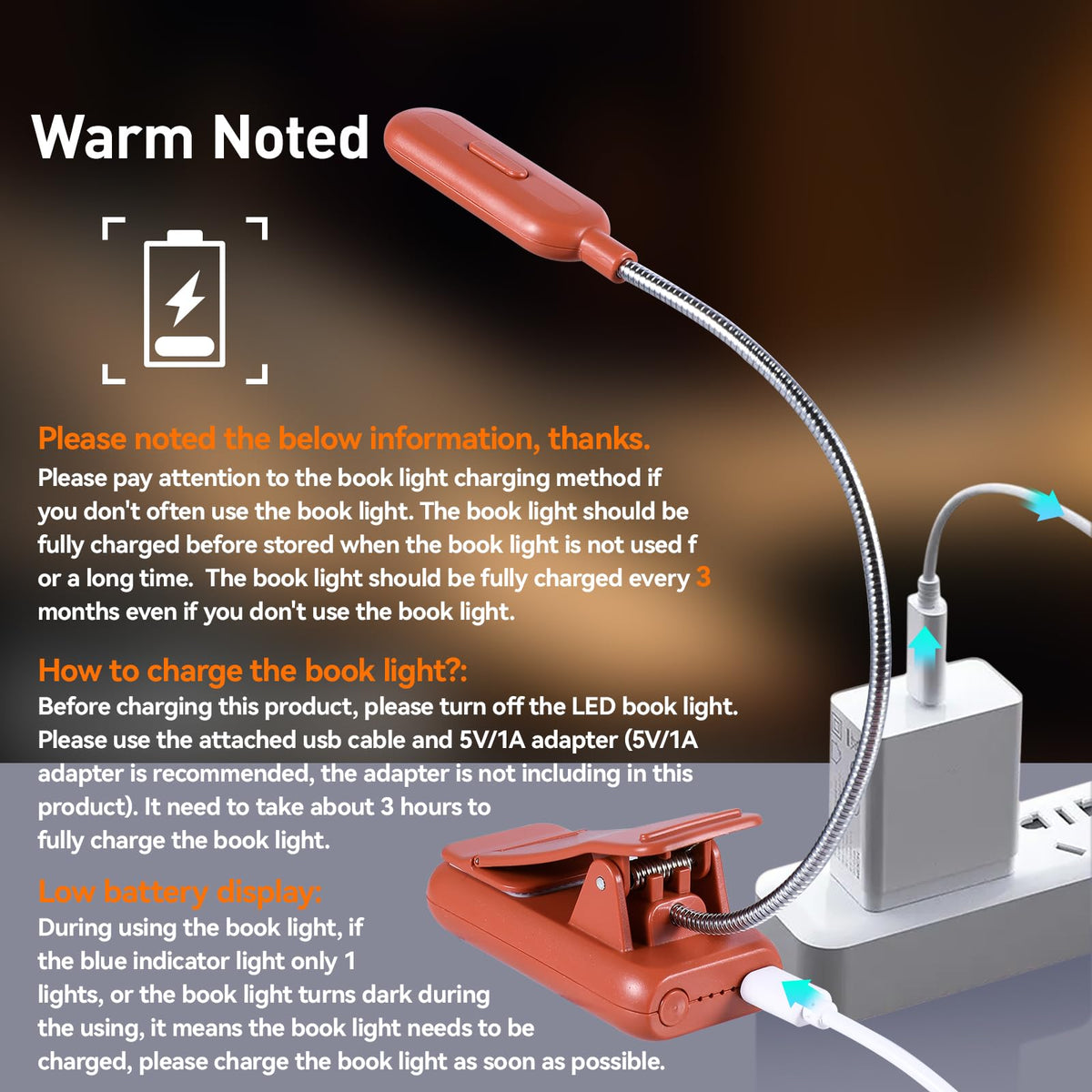 Warm Noted

Please noted the below information, thanks.
Please pay attention to the book light charging method if you don't often use the book light. The book light should be fully charged before stored when the book light is not used f or a long time. The book light should be fully charged every 3 months even if you don't use the book light.

How to charge the book light?:
Before charging this product, please turn off the LED book light. Please use the attached usb cable and 5V/1A adapter (5V/1A adapter is recommended, the adapter is not including in this product). It need to take about 3 hours to fully charge the book light.

Low battery display:
During using the book light, if the blue indicator light only 1 lights, or the book light turns dark during the using, it means the book light needs to be charged, please charge the book light as soon as possible.