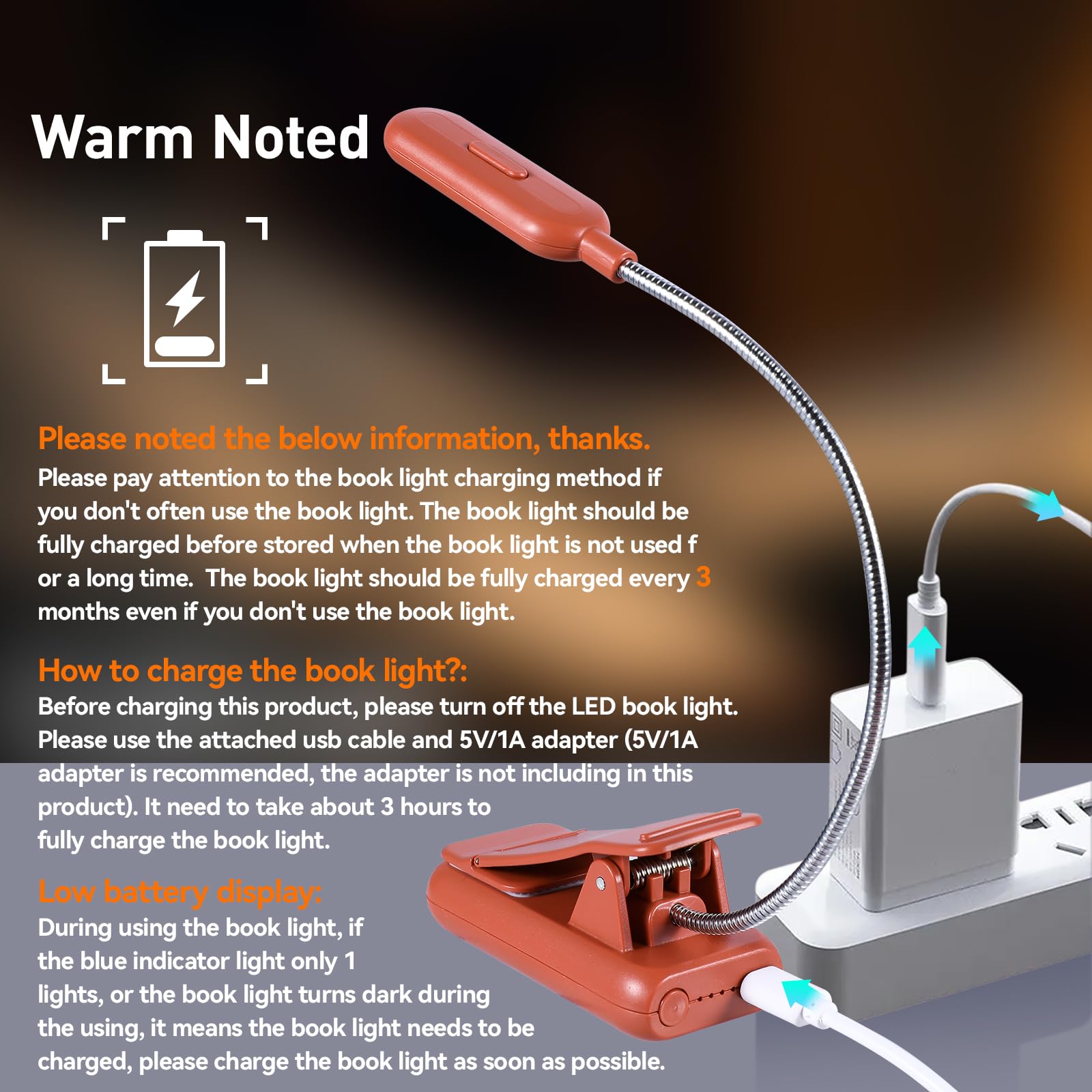 Warm Noted

Please noted the below information, thanks.
Please pay attention to the book light charging method if you don't often use the book light. The book light should be fully charged before stored when the book light is not used f or a long time. The book light should be fully charged every 3 months even if you don't use the book light.

How to charge the book light?:
Before charging this product, please turn off the LED book light. Please use the attached usb cable and 5V/1A adapter (5V/1A adapter is recommended, the adapter is not including in this product). It need to take about 3 hours to fully charge the book light.

Low battery display:
During using the book light, if the blue indicator light only 1 lights, or the book light turns dark during the using, it means the book light needs to be charged, please charge the book light as soon as possible.