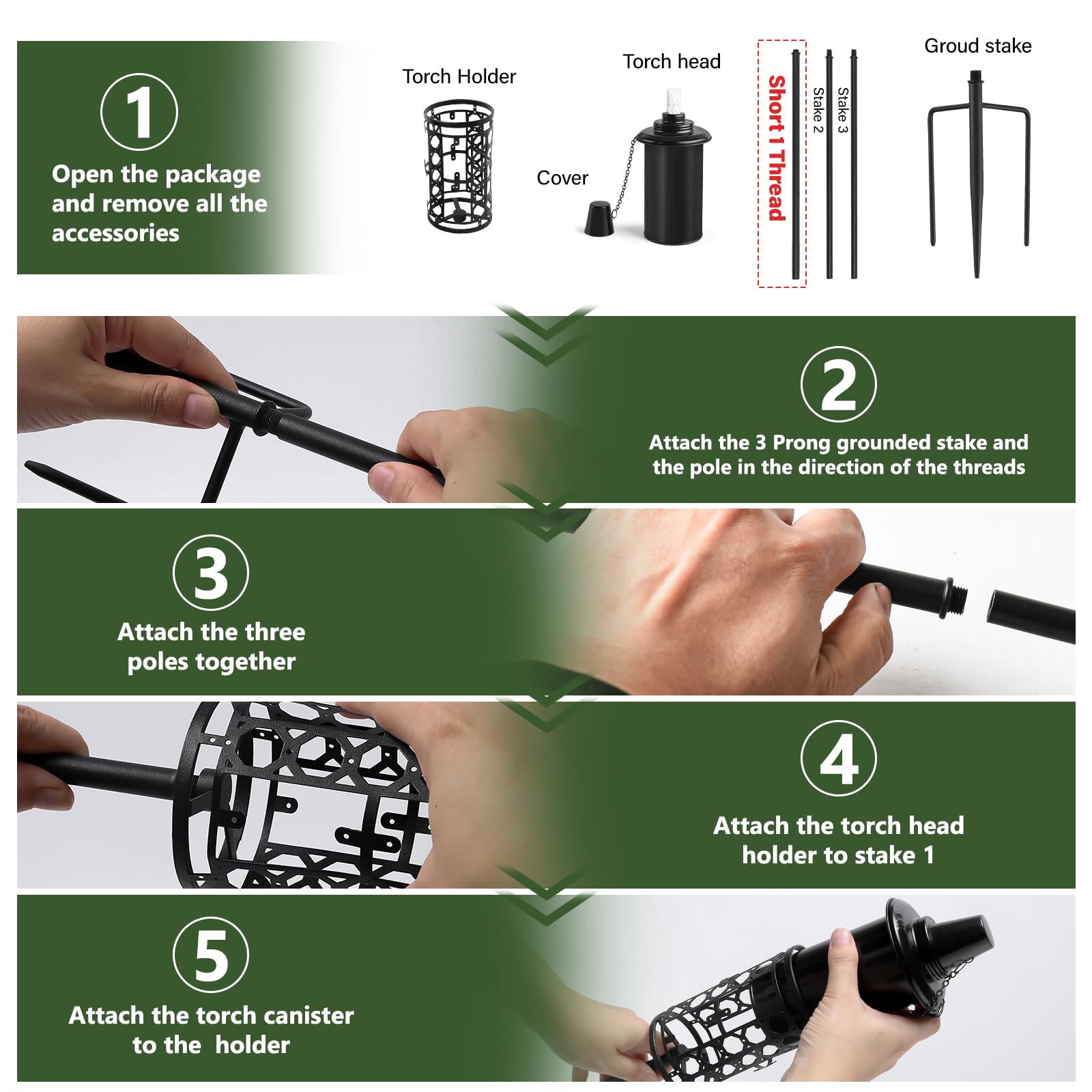 1

Open the package and remove all the accessories

Torch Holder

Torch head

Cover

Short 1 Thread

Stake 2

Stake 3

Groud stake

2

Attach the 3 Prong grounded stake and the pole in the direction of the threads

3

Attach the three poles together

4

Attach the torch head holder to stake 1

5

Attach the torch canister to the holder