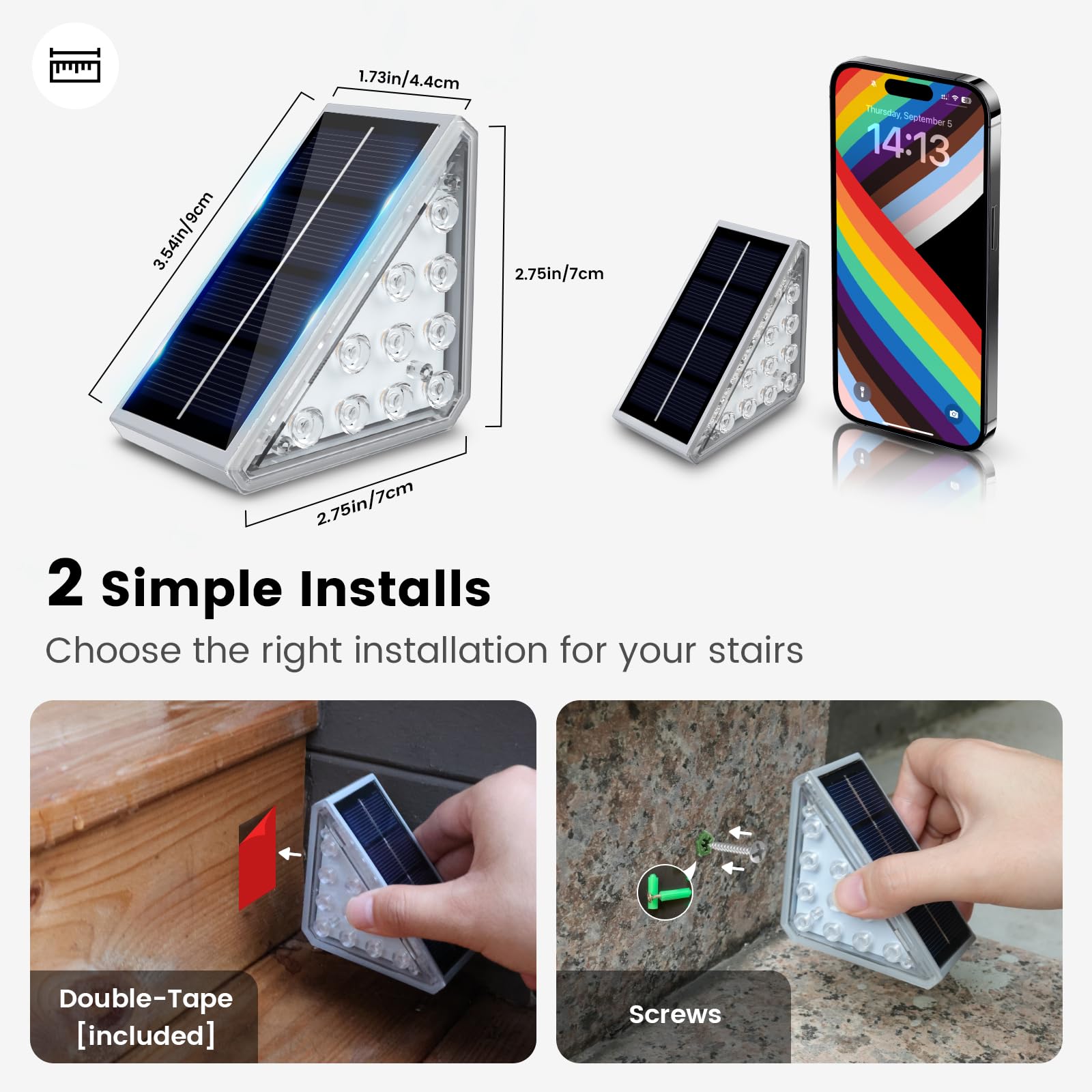 1.73in/4.4cm

3.54in/9cm

2.75in/7cm

2.75in/7cm

Thursday, September 5

14:13

2 Simple Installs

Choose the right installation for your stairs

Double-Tape [included]

Screws