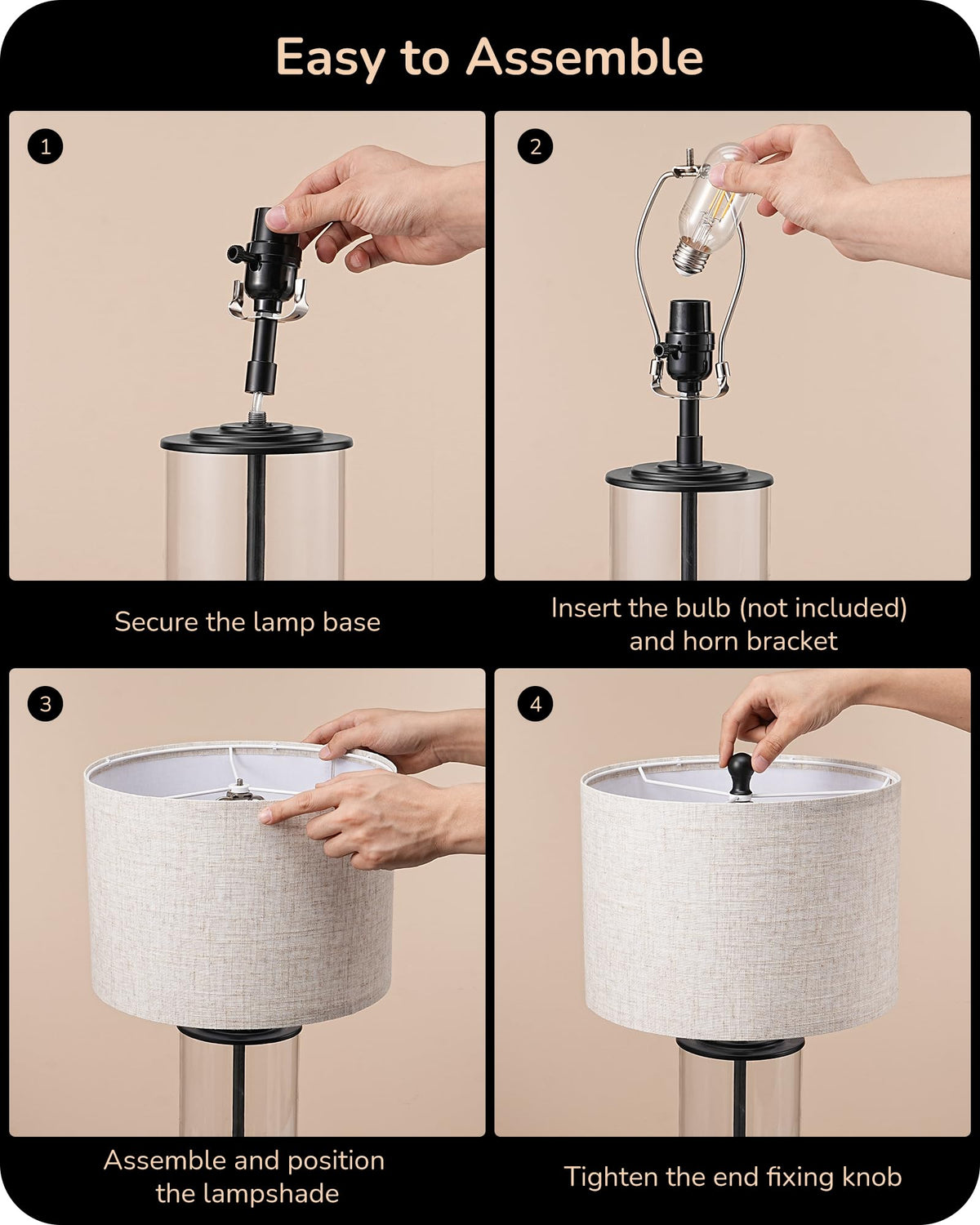 Easy to Assemble

1

Secure the lamp base

2

Insert the bulb (not included) and horn bracket

3

Assemble and position the lampshade

4

Tighten the end fixing knob