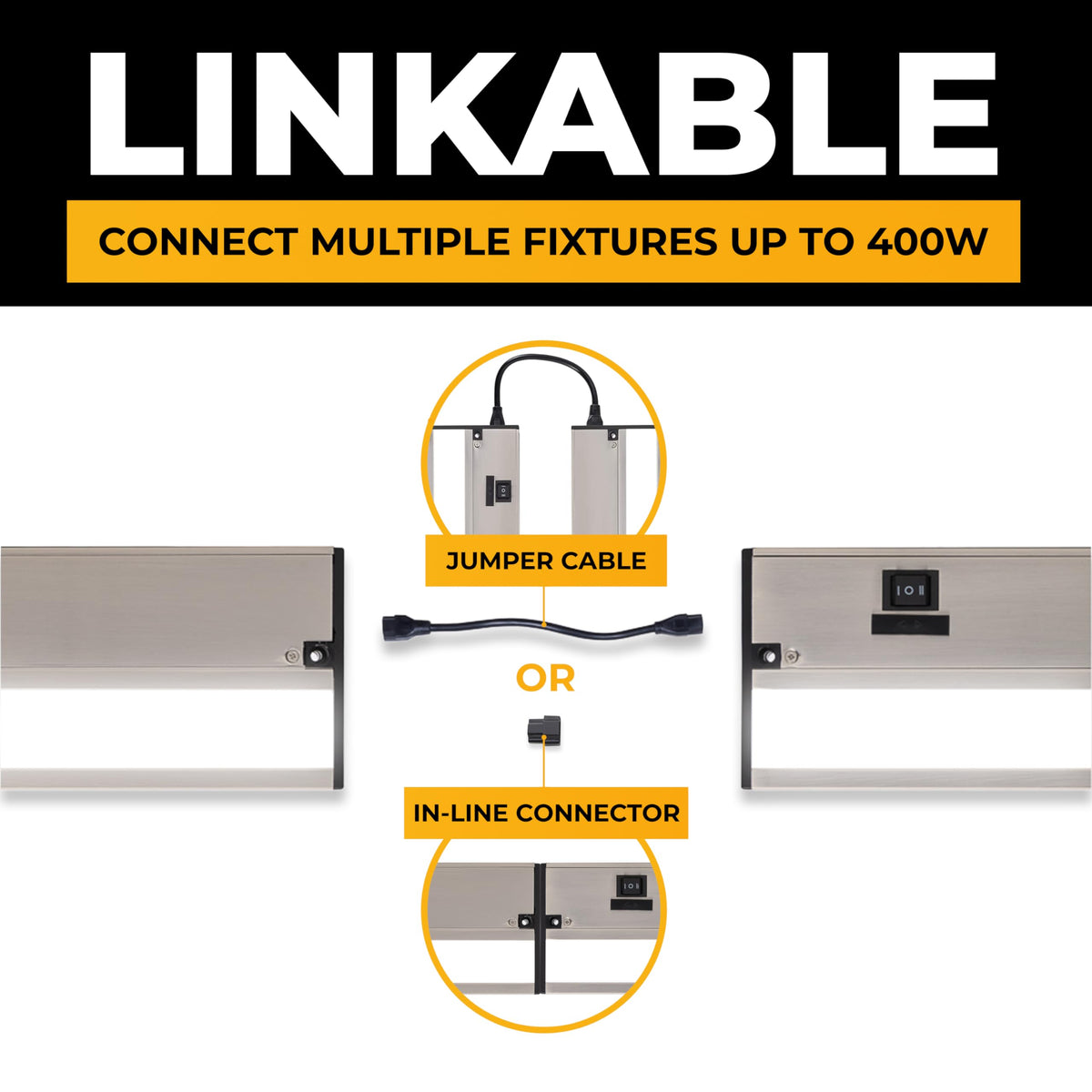 LINKABLE

CONNECT MULTIPLE FIXTURES UP TO 400W

JUMPER CABLE

OR

IN-LINE CONNECTOR