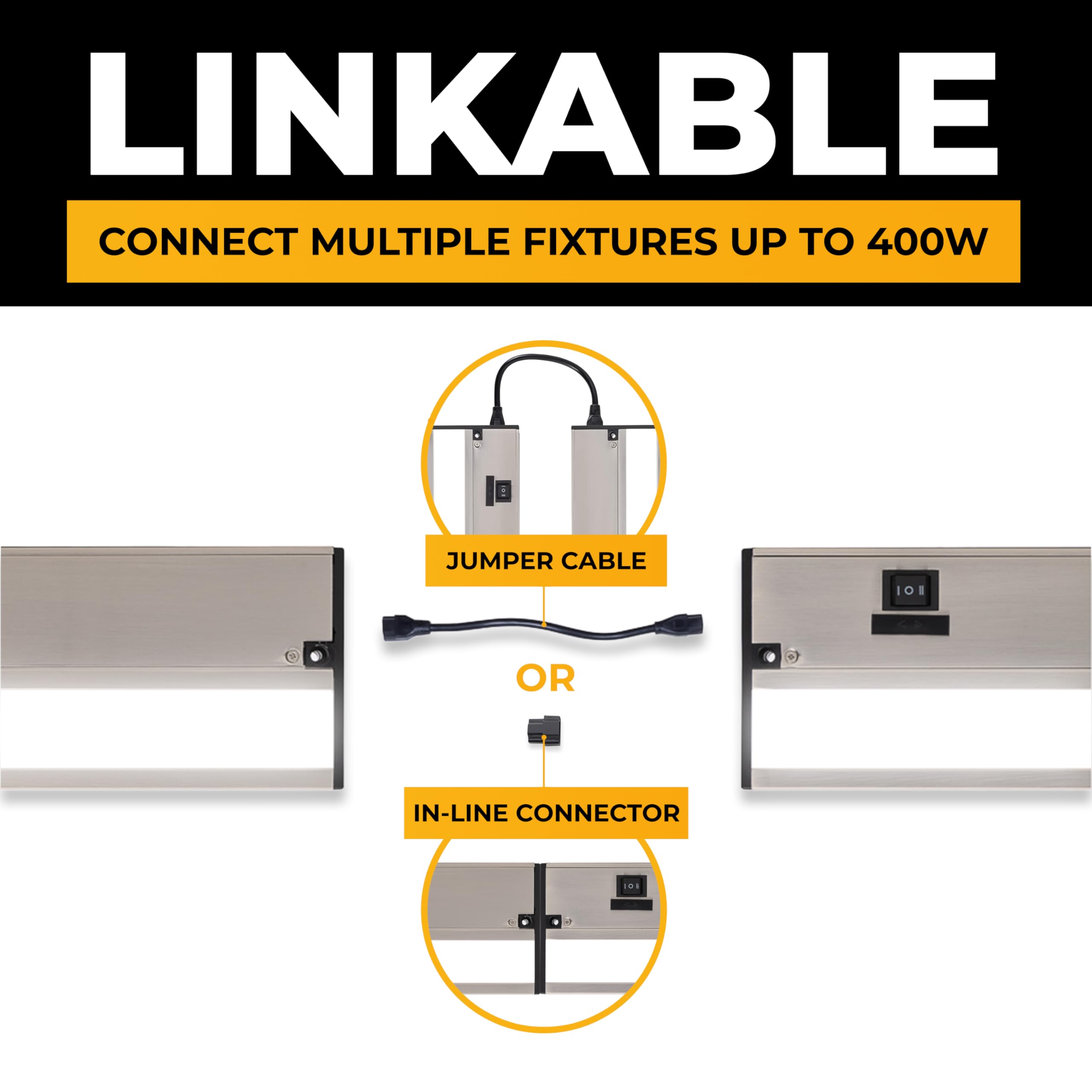 LINKABLE

CONNECT MULTIPLE FIXTURES UP TO 400W

JUMPER CABLE

OR

IN-LINE CONNECTOR