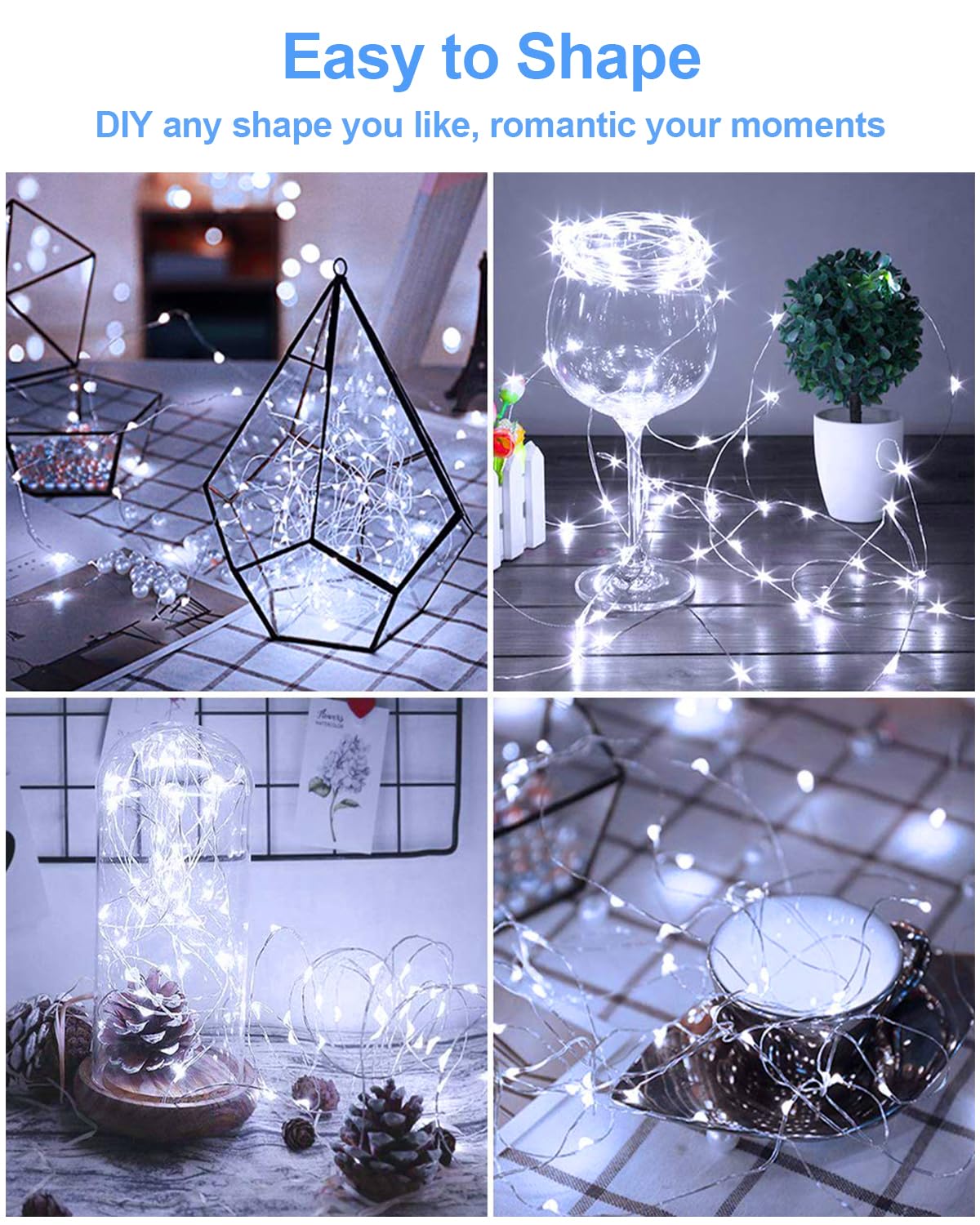 Easy to Shape

DIY any shape you like, romantic your moments

Flowers
WATERCOLOR