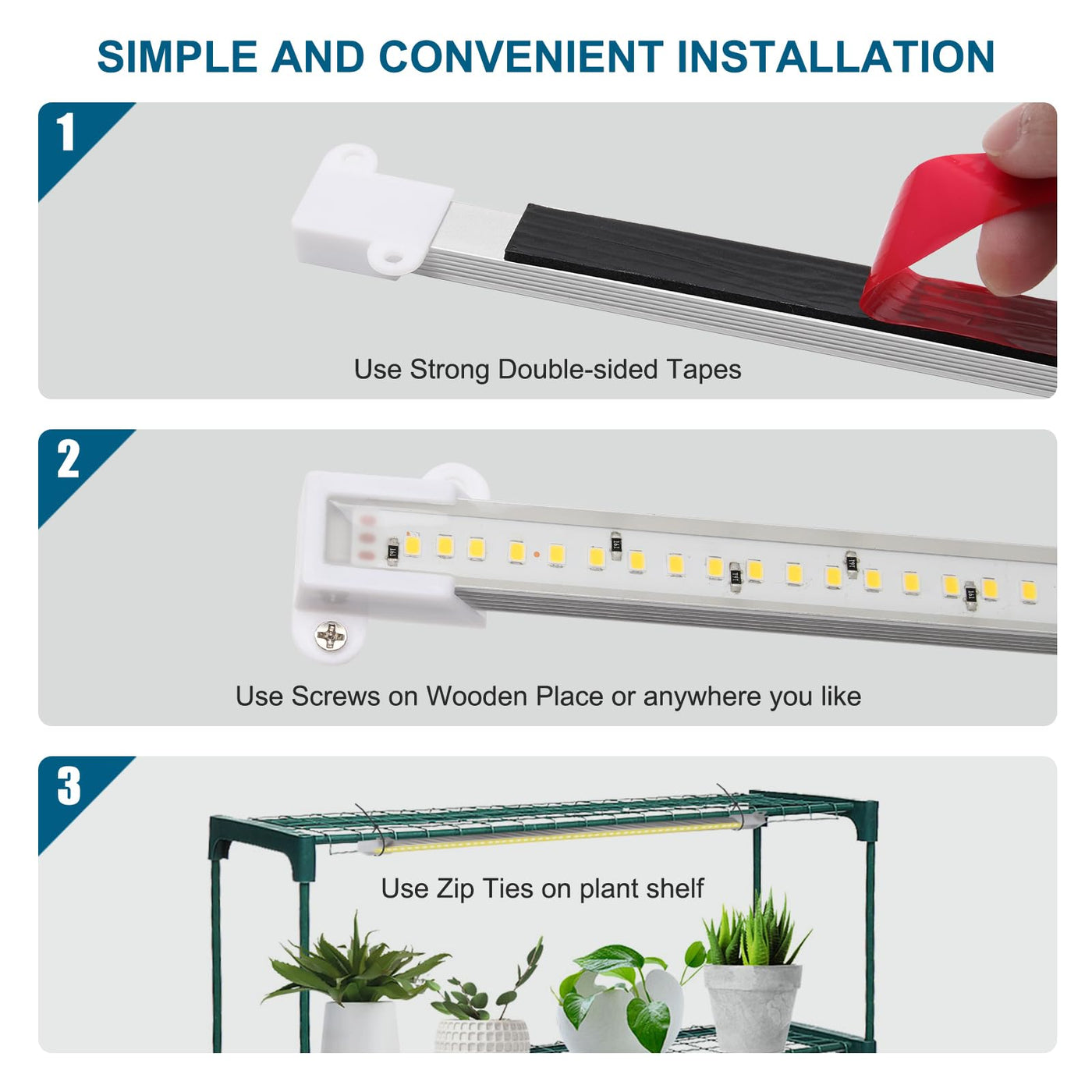 SIMPLE AND CONVENIENT INSTALLATION

1

Use Strong Double-sided Tapes

2

Use Screws on Wooden Place or anywhere you like

3

Use Zip Ties on plant shelf