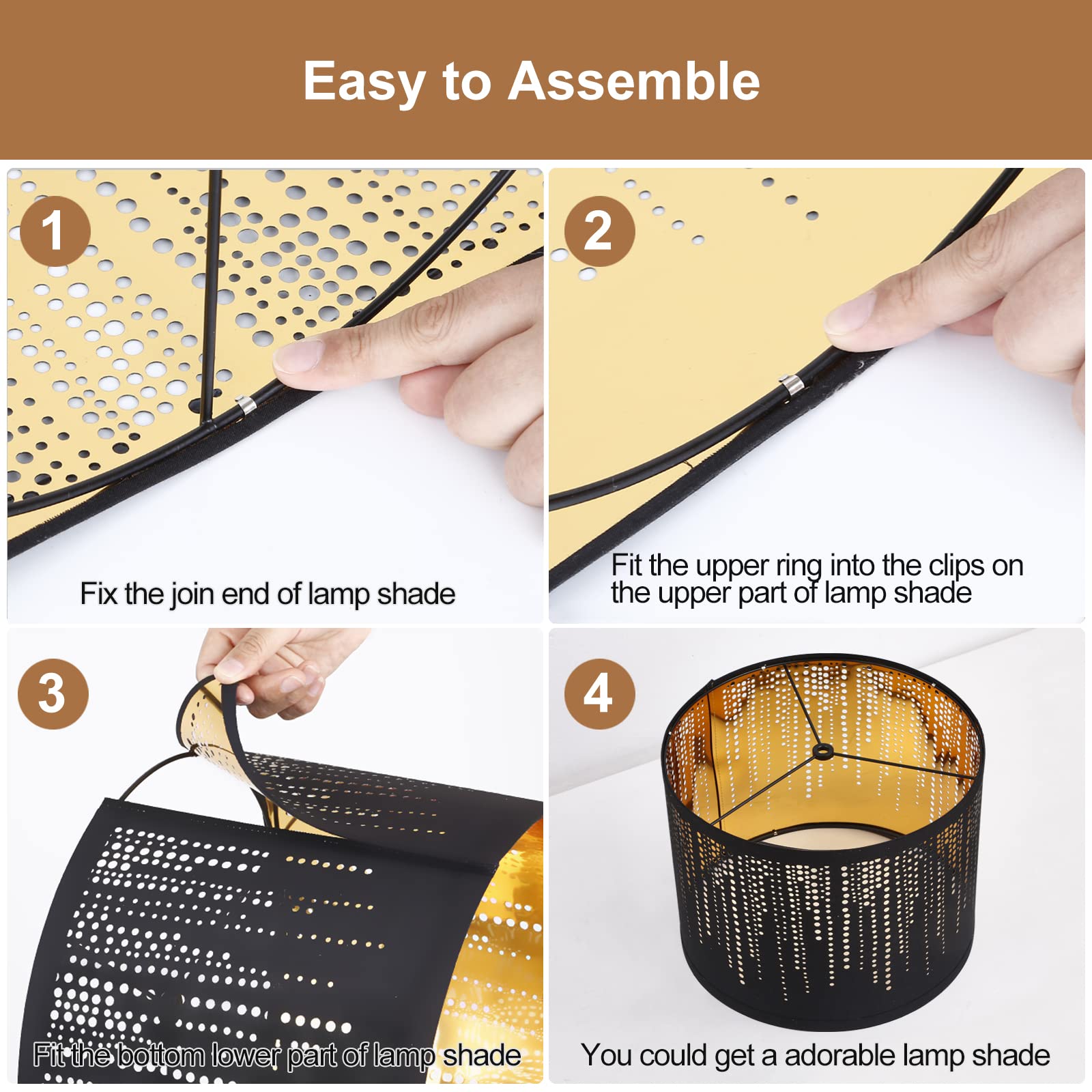 Easy to Assemble

1

Fix the join end of lamp shade

2

Fit the upper ring into the clips on the upper part of lamp shade

3

Fit the bottom lower part of lamp shade

4

You could get a adorable lamp shade