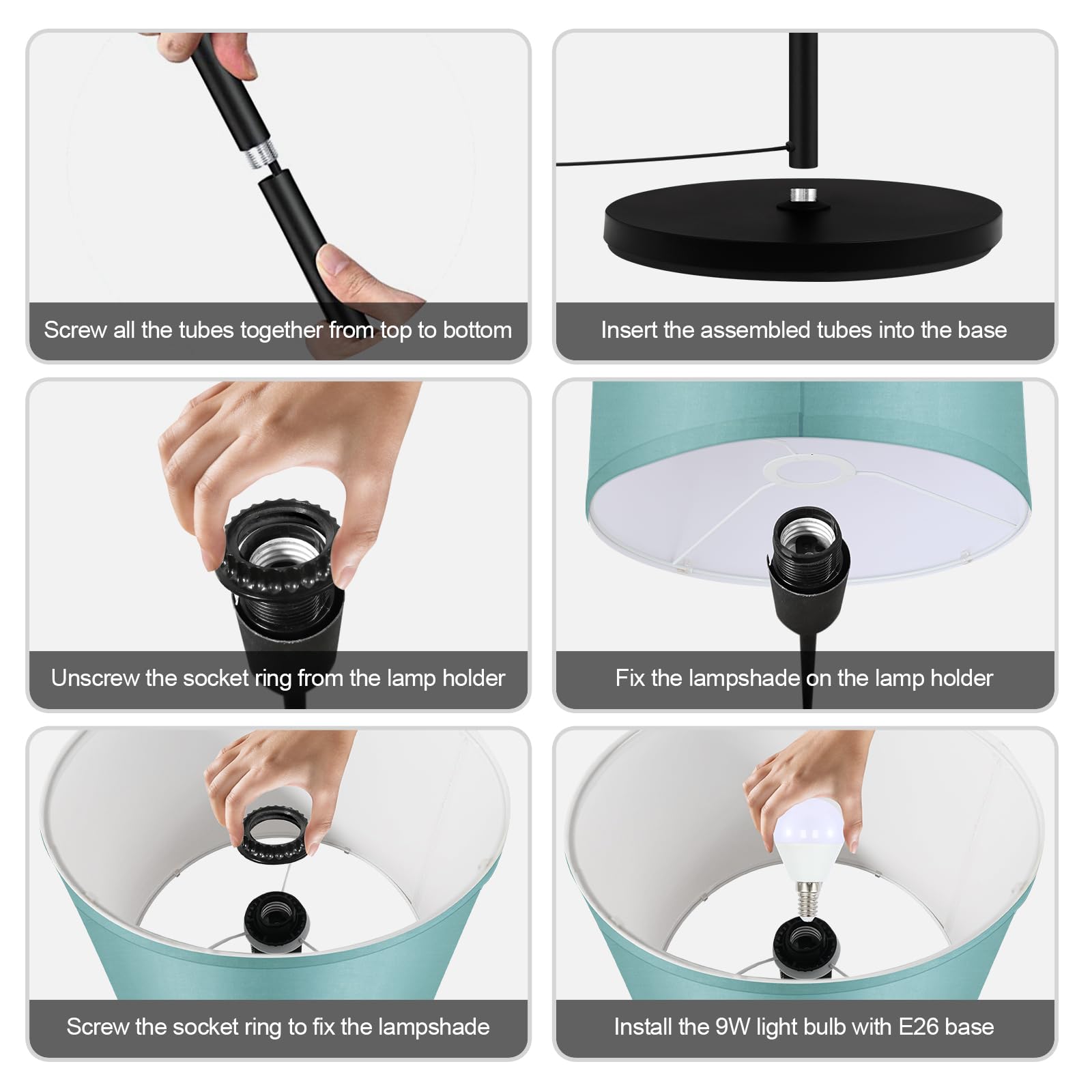 Screw all the tubes together from top to bottom

Insert the assembled tubes into the base

Unscrew the socket ring from the lamp holder

Fix the lampshade on the lamp holder

Screw the socket ring to fix the lampshade

Install the 9W light bulb with E26 base