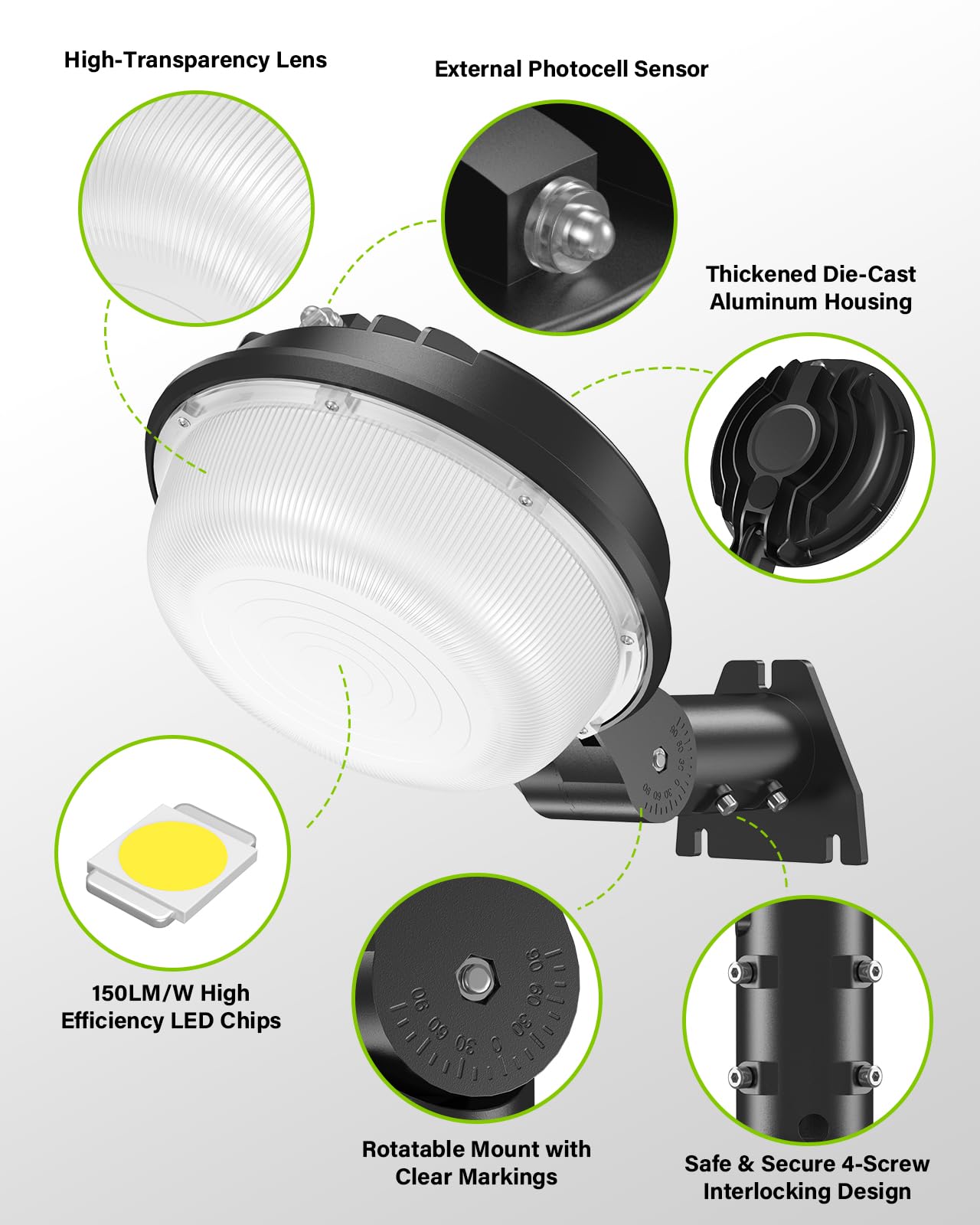 High-Transparency Lens

External Photocell Sensor

Thickened Die-Cast Aluminum Housing

90 60 30 0 30 60 90

150LM/W High Efficiency LED Chips

90 60 30 0 30 60 90

Rotatable Mount with Clear Markings

Safe & Secure 4-Screw Interlocking Design