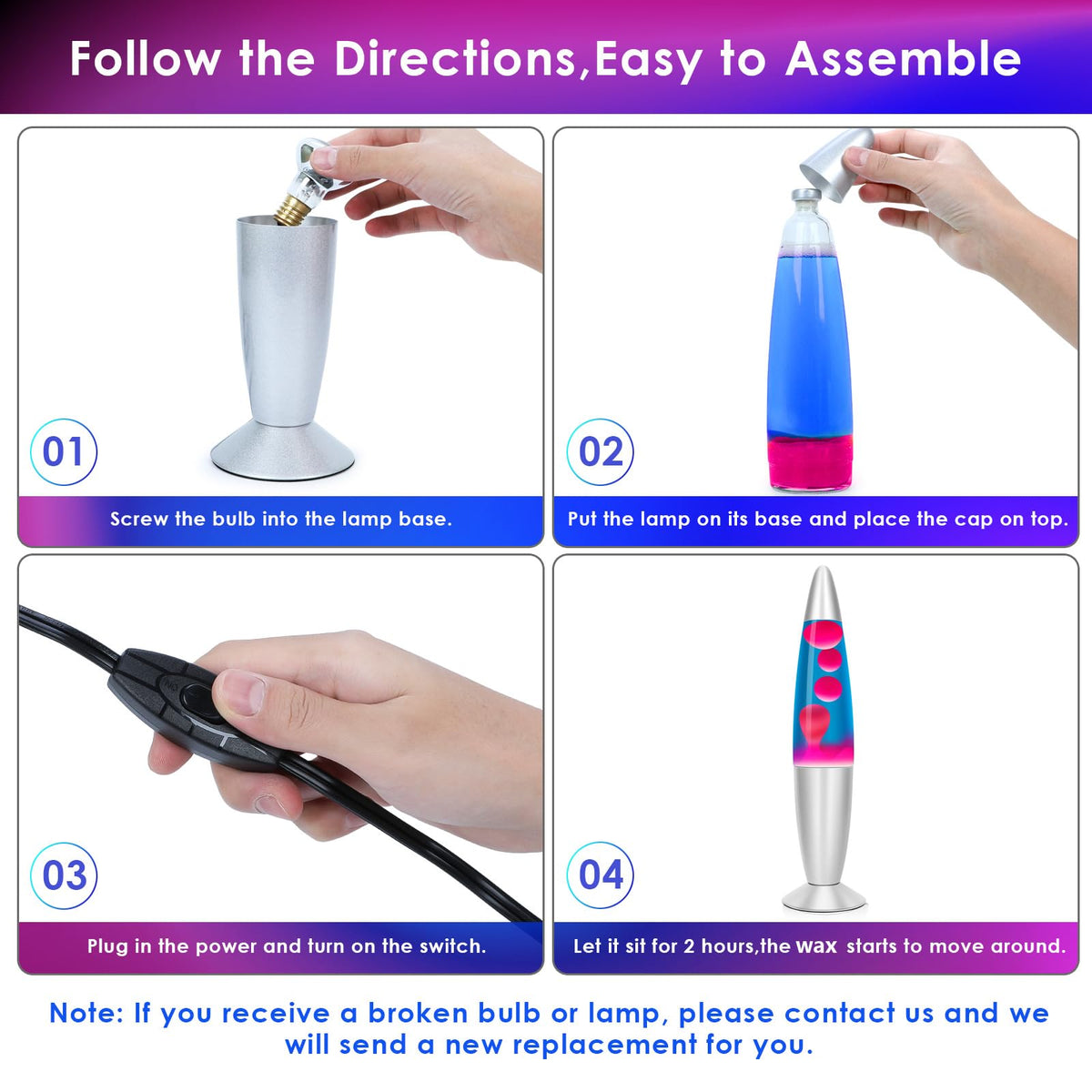 Follow the Directions,Easy to Assemble

01

Screw the bulb into the lamp base.

02

Put the lamp on its base and place the cap on top.

03

Plug in the power and turn on the switch.

04

Let it sit for 2 hours,the wax starts to move around.

Note: If you receive a broken bulb or lamp, please contact us and we will send a new replacement for you.