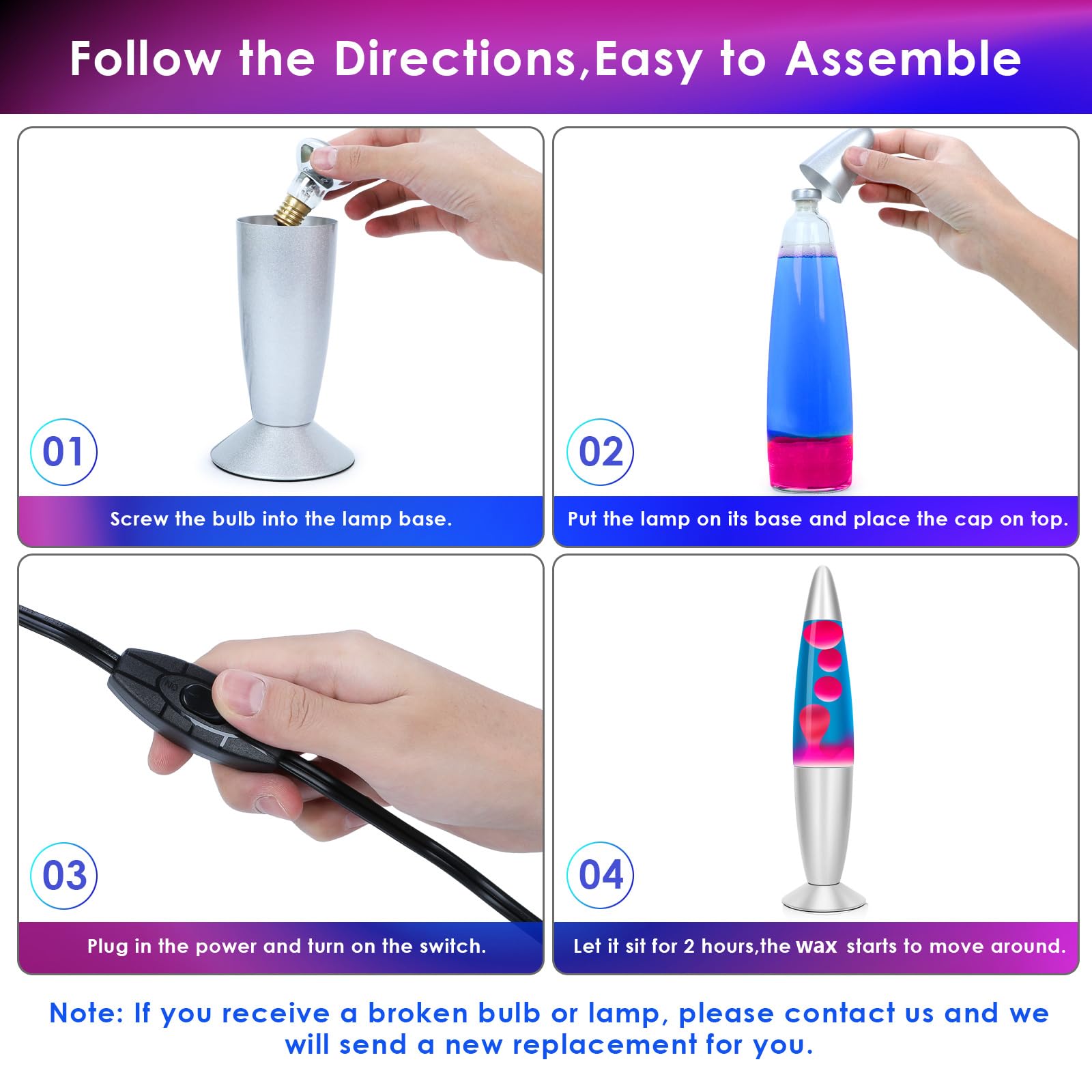 Follow the Directions,Easy to Assemble

01

Screw the bulb into the lamp base.

02

Put the lamp on its base and place the cap on top.

ON

03

Plug in the power and turn on the switch.

04

Let it sit for 2 hours,the wax starts to move around.

Note: If you receive a broken bulb or lamp, please contact us and we will send a new replacement for you.