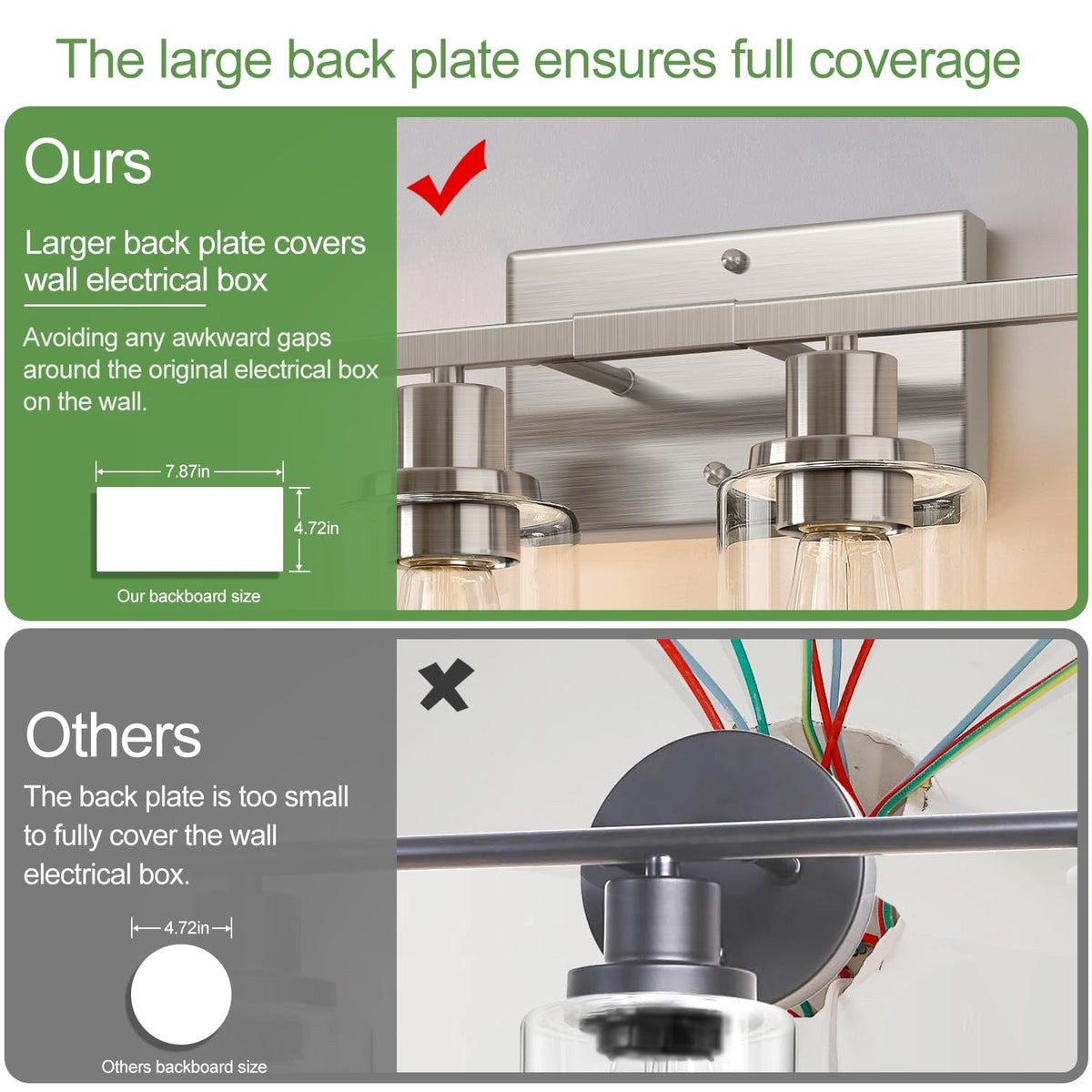 The large back plate ensures full coverage

Ours

Larger back plate covers wall electrical box

Avoiding any awkward gaps around the original electrical box on the wall.

7.87in

4.72in

Our backboard size

Others

The back plate is too small to fully cover the wall electrical box.

4.72in

Others backboard size