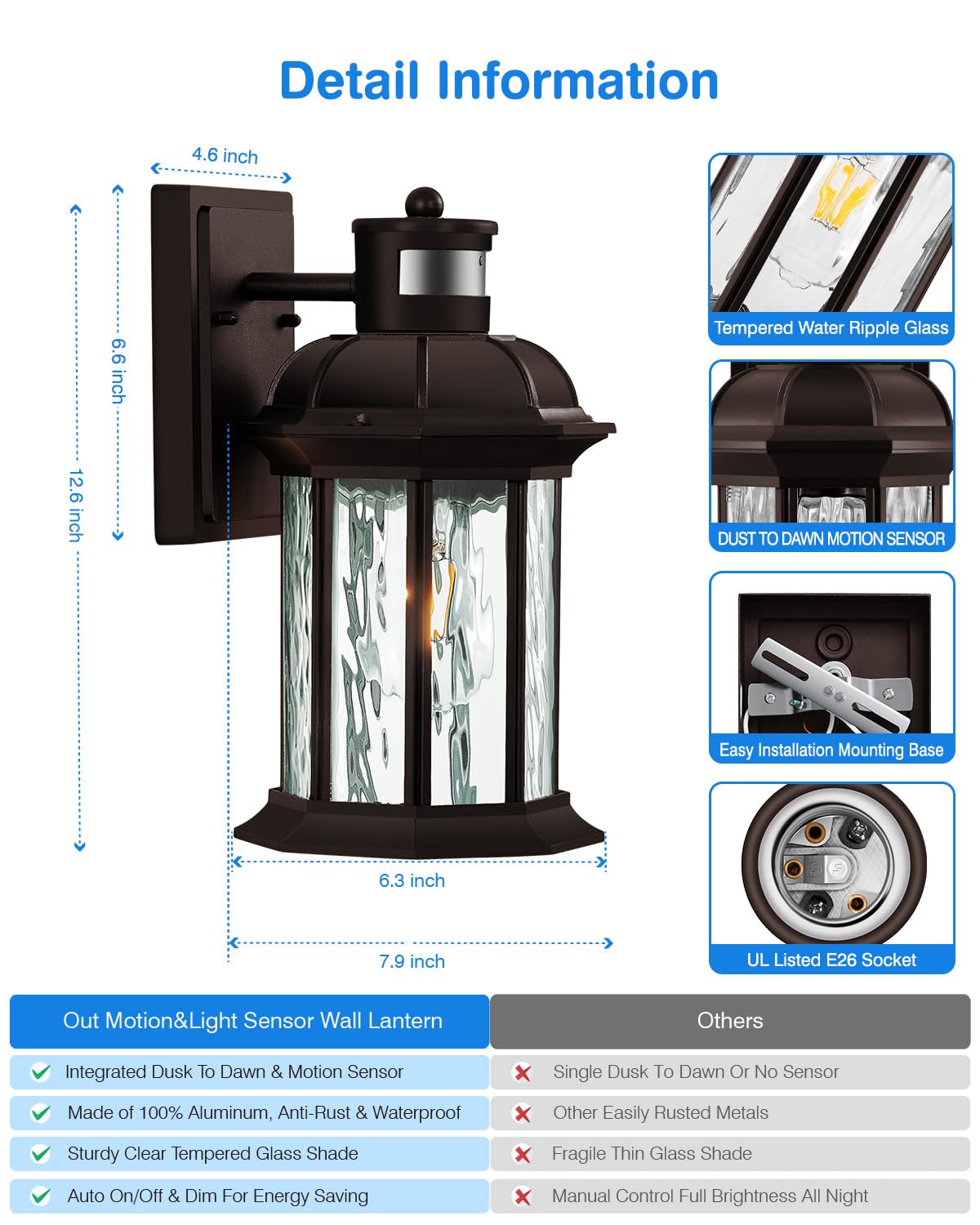 Detail Information

4.6 inch

6.6 inch

12.6 inch

6.3 inch

7.9 inch

Tempered Water Ripple Glass

DUST TO DAWN MOTION SENSOR

Easy Installation Mounting Base

UL Listed E26 Socket

| Out Motion&Light Sensor Wall Lantern | Others |
|---|---|
| Integrated Dusk To Dawn & Motion Sensor | Single Dusk To Dawn Or No Sensor |
| Made of 100% Aluminum, Anti-Rust & Waterproof | Other Easily Rusted Metals |
| Sturdy Clear Tempered Glass Shade | Fragile Thin Glass Shade |
| Auto On/Off & Dim For Energy Saving | Manual Control Full Brightness All Night |