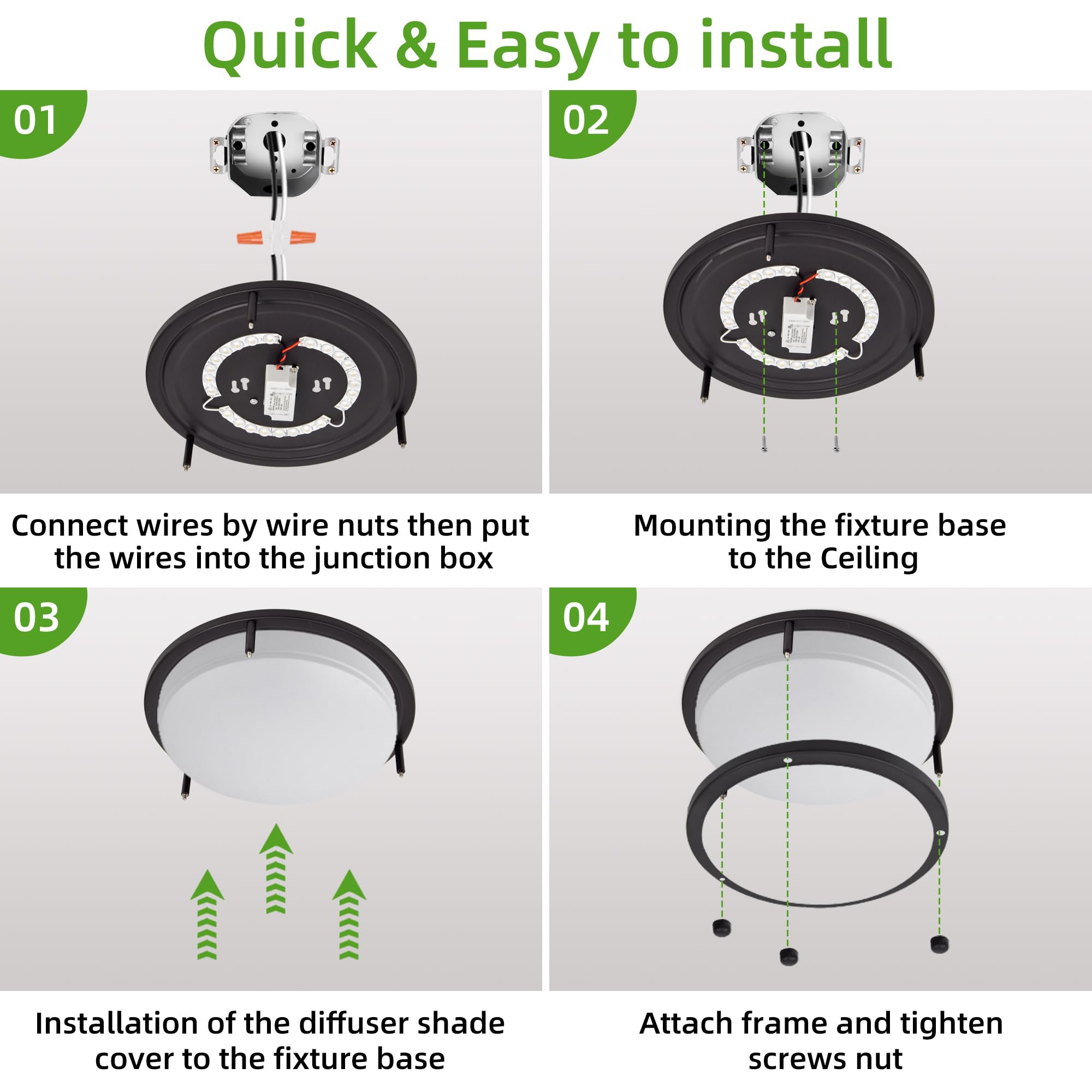 Quick & Easy to install

01

Connect wires by wire nuts then put the wires into the junction box

02

Mounting the fixture base to the Ceiling

03

Installation of the diffuser shade cover to the fixture base

04

Attach frame and tighten screws nut