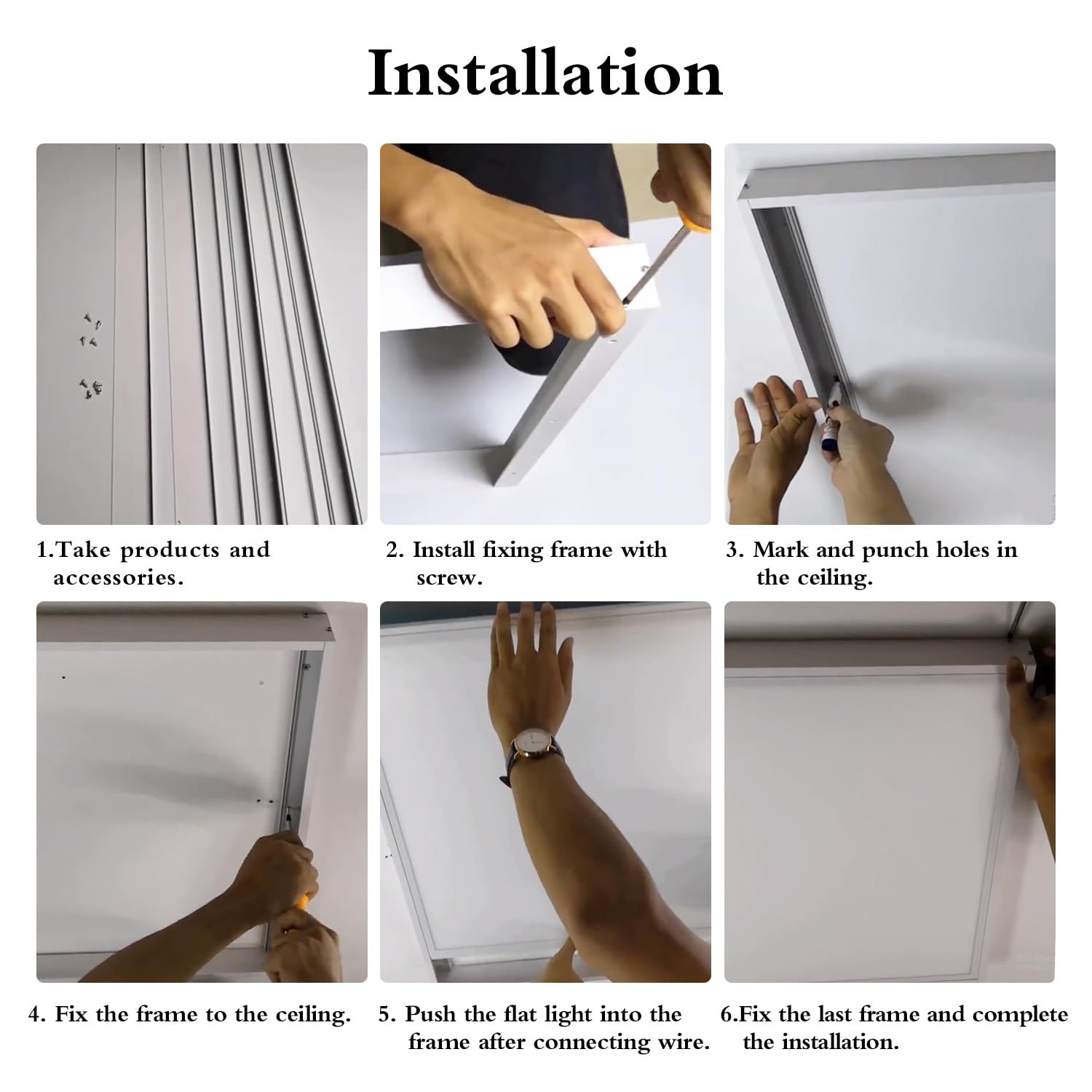 Installation

1.Take products and accessories.

2. Install fixing frame with screw.

3. Mark and punch holes in the ceiling.

4. Fix the frame to the ceiling.

5. Push the flat light into the frame after connecting wire.

6.Fix the last frame and complete the installation.