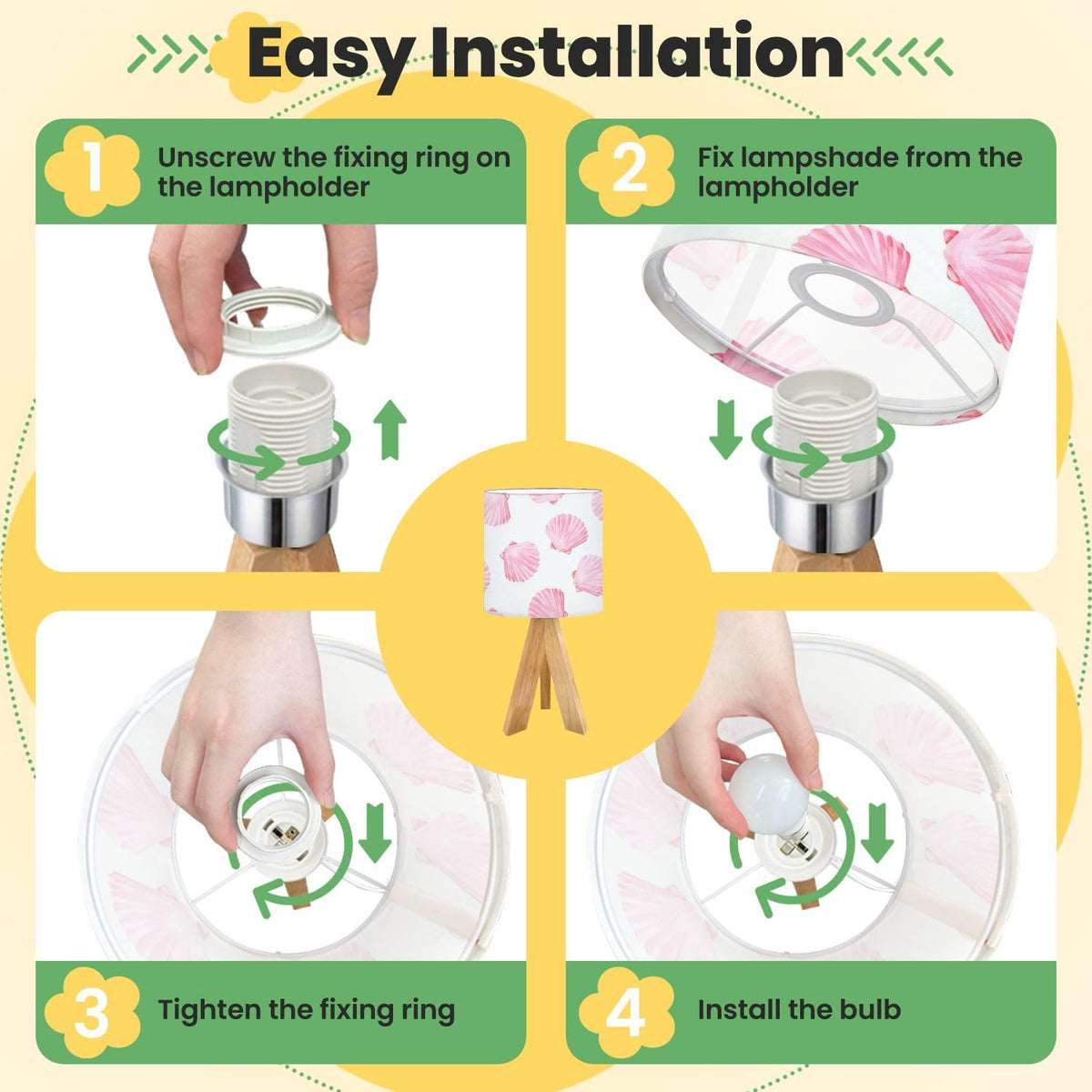 Easy Installation

1 Unscrew the fixing ring on the lampholder

2 Fix lampshade from the lampholder

3 Tighten the fixing ring

4 Install the bulb