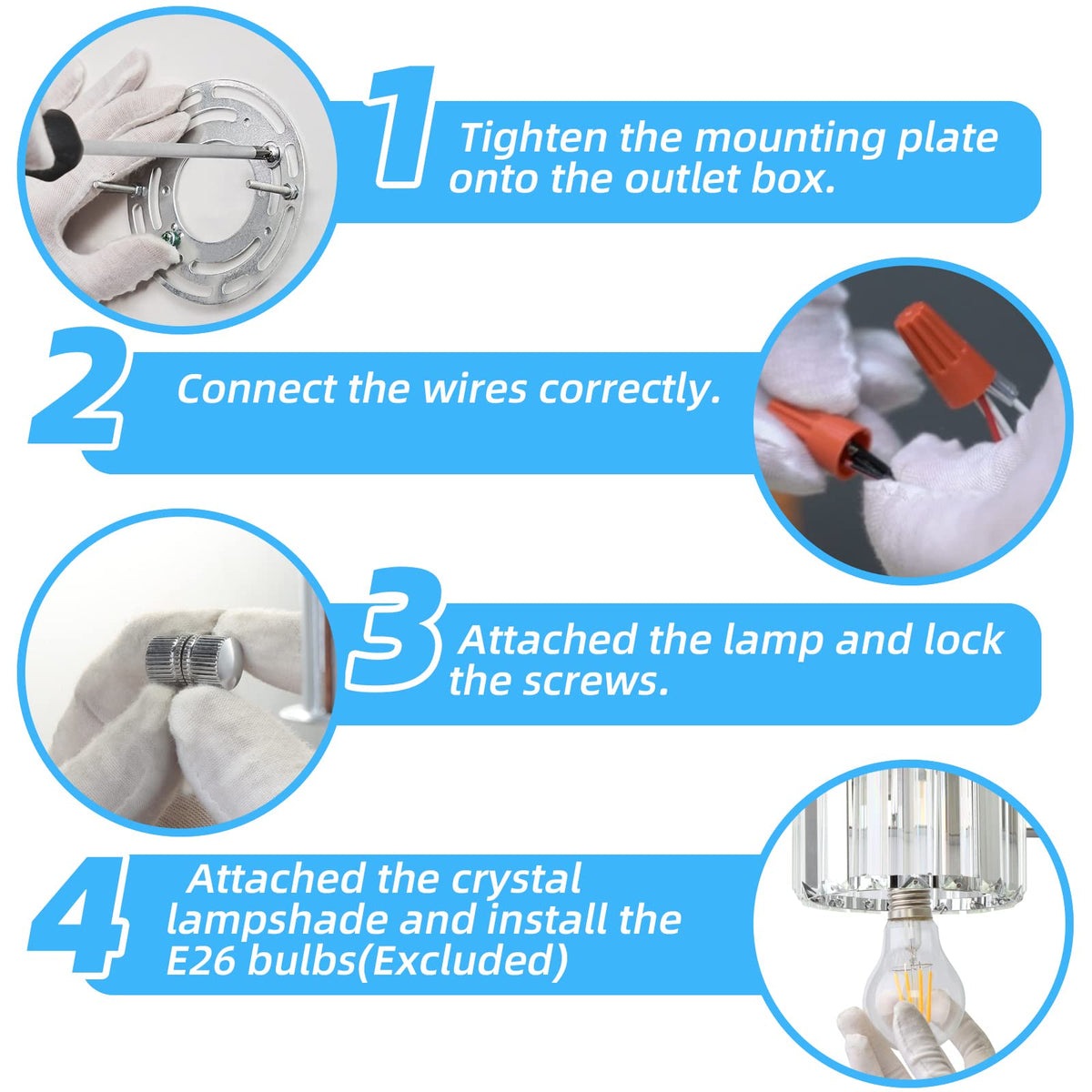 1 Tighten the mounting plate onto the outlet box.

2 Connect the wires correctly.

3 Attached the lamp and lock the screws.

4 Attached the crystal lampshade and install the E26 bulbs(Excluded)