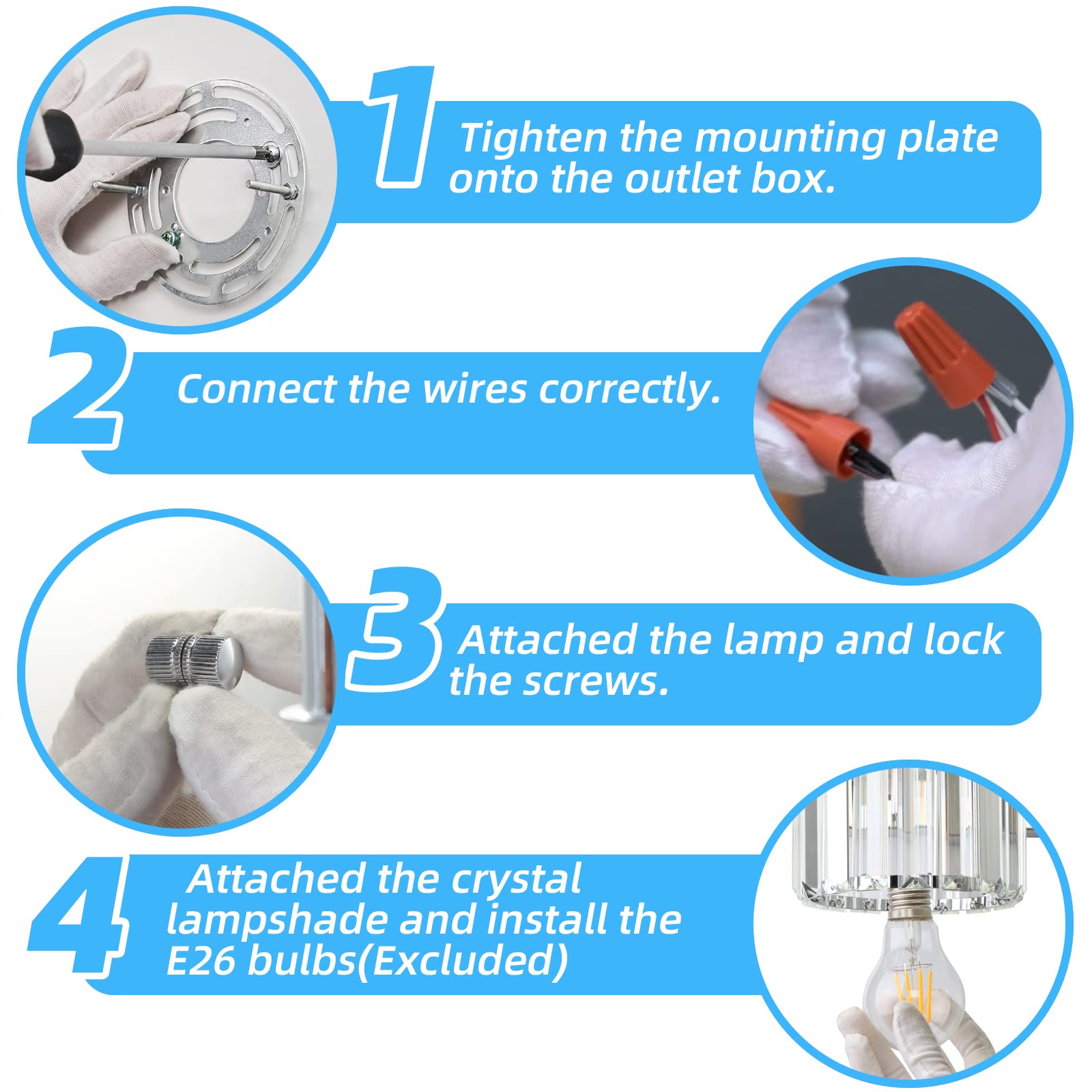 1 Tighten the mounting plate onto the outlet box.

2 Connect the wires correctly.

3 Attached the lamp and lock the screws.

4 Attached the crystal lampshade and install the E26 bulbs(Excluded)