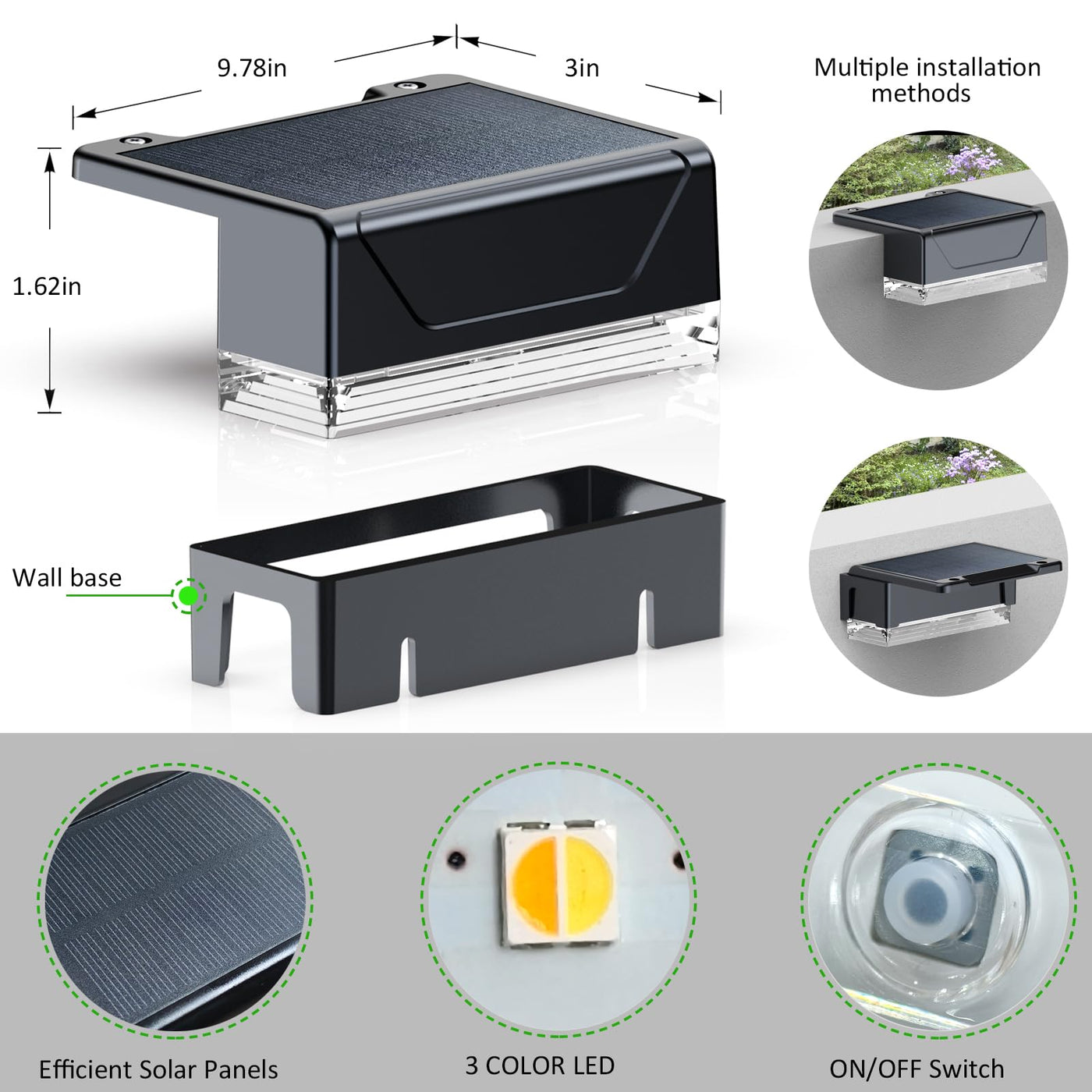 9.78in

3in

Multiple installation methods

1.62in

Wall base

Efficient Solar Panels

3 COLOR LED

ON/OFF Switch