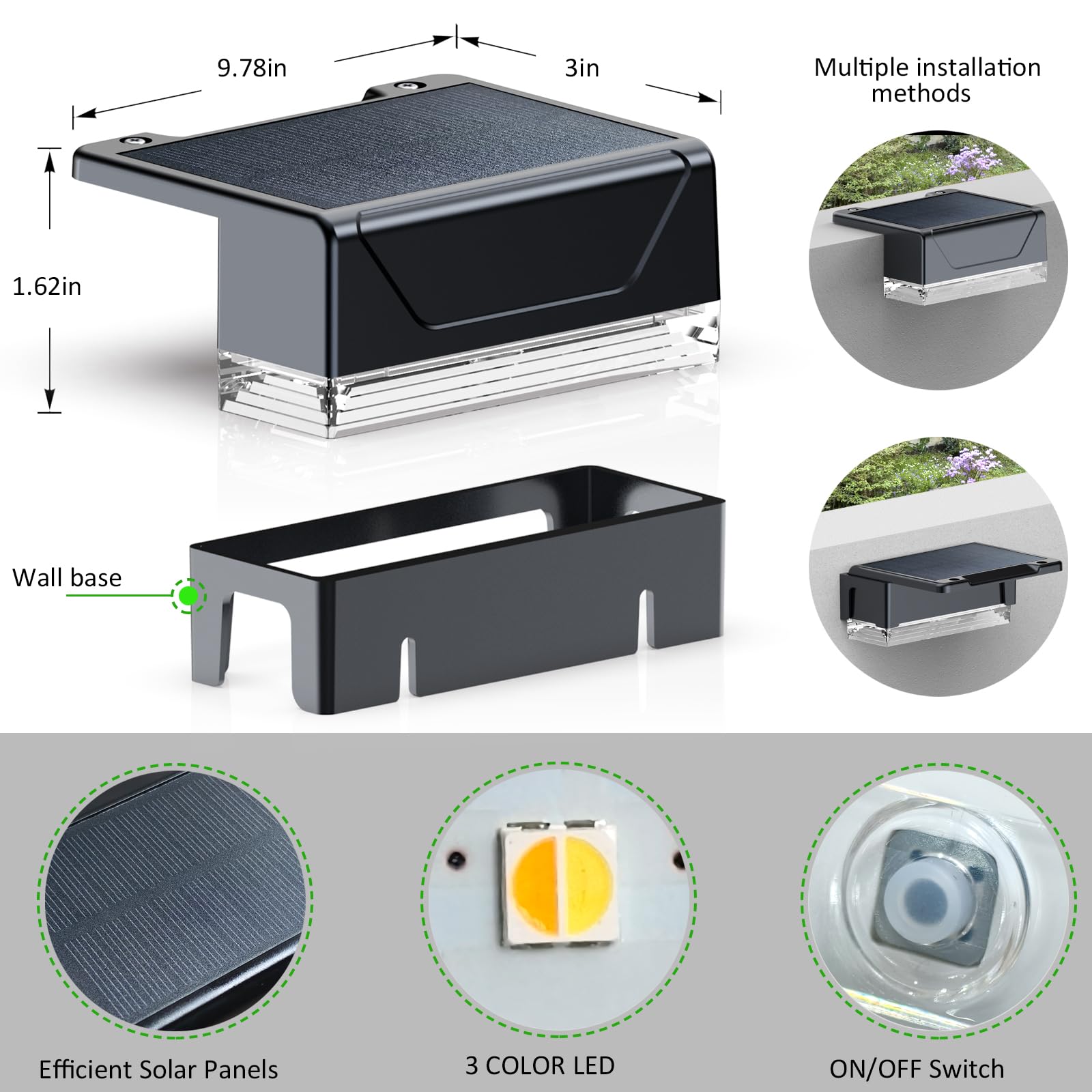 9.78in

3in

Multiple installation methods

1.62in

Wall base

Efficient Solar Panels

3 COLOR LED

ON/OFF Switch