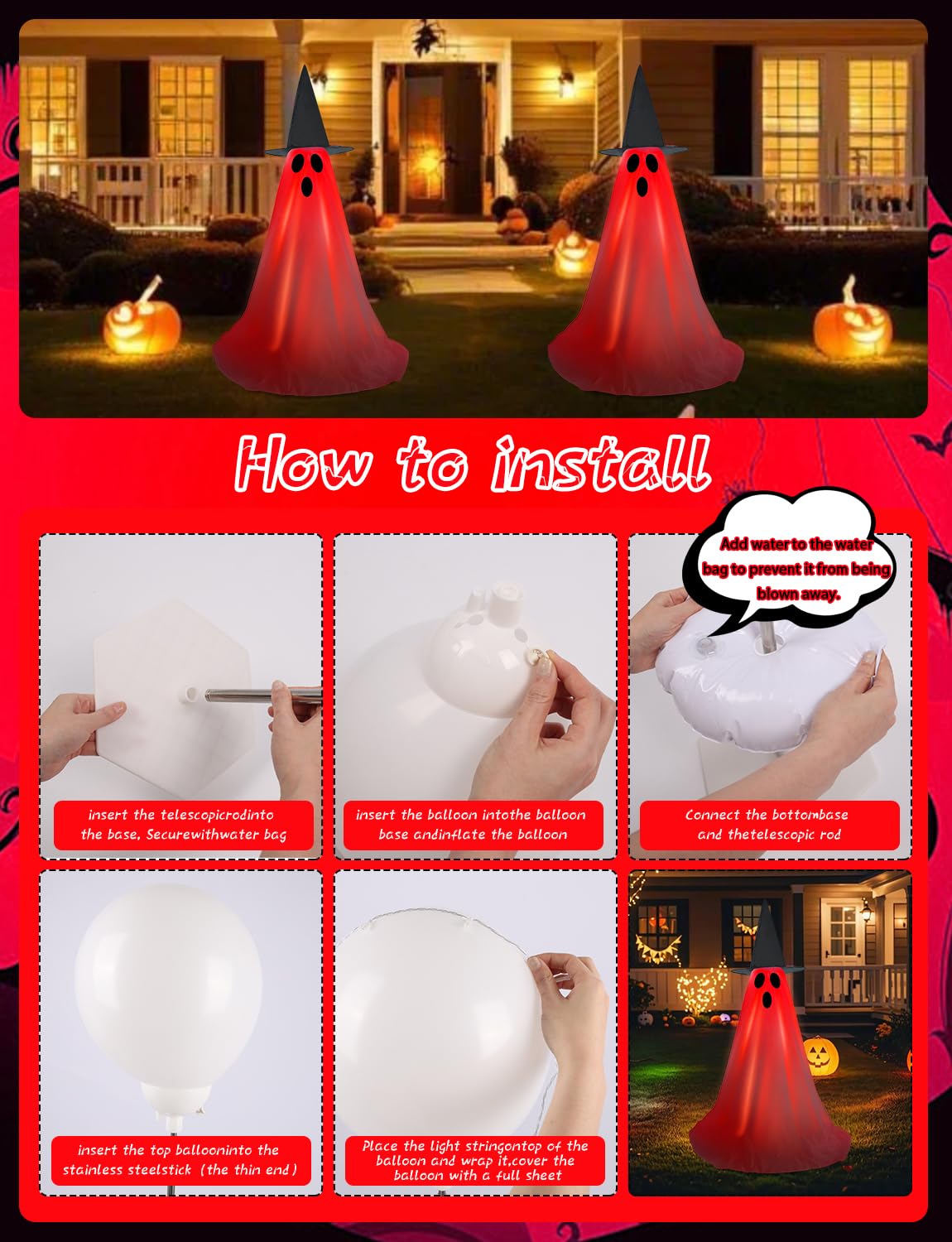 How to install

Add water to the water bag to prevent it from being blown away.

insert the telescopicrodinto the base, Securewithwater bag

insert the balloon intothe balloon base andinflate the balloon

Connect the bottombase and thetelescopic rod

insert the top ballooninto the stainless steelstick (the thin end)

Place the light stringontop of the balloon and wrap it,cover the balloon with a full sheet