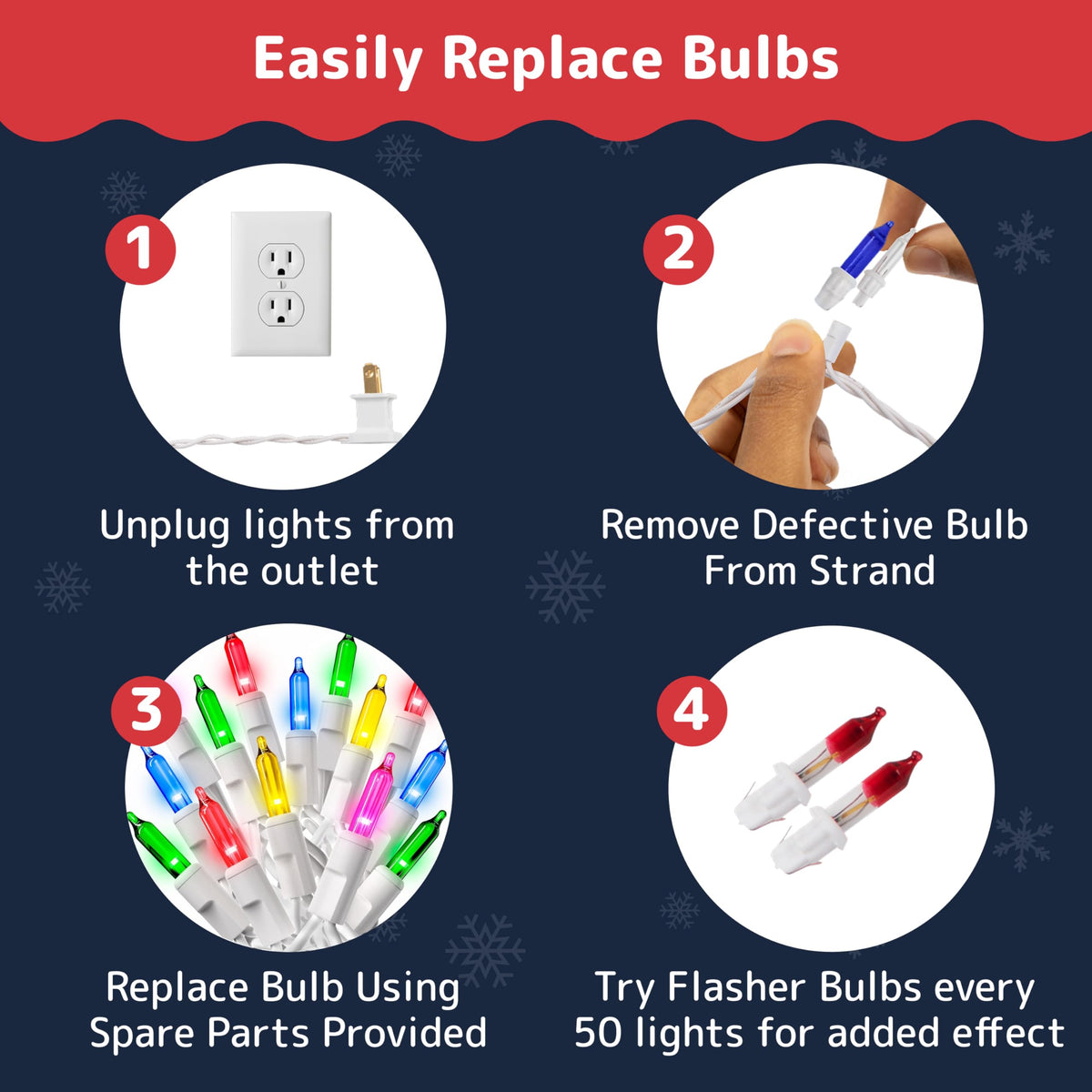 Easily Replace Bulbs

1

Unplug lights from the outlet

2

Remove Defective Bulb From Strand

3

Replace Bulb Using Spare Parts Provided

4

Try Flasher Bulbs every 50 lights for added effect