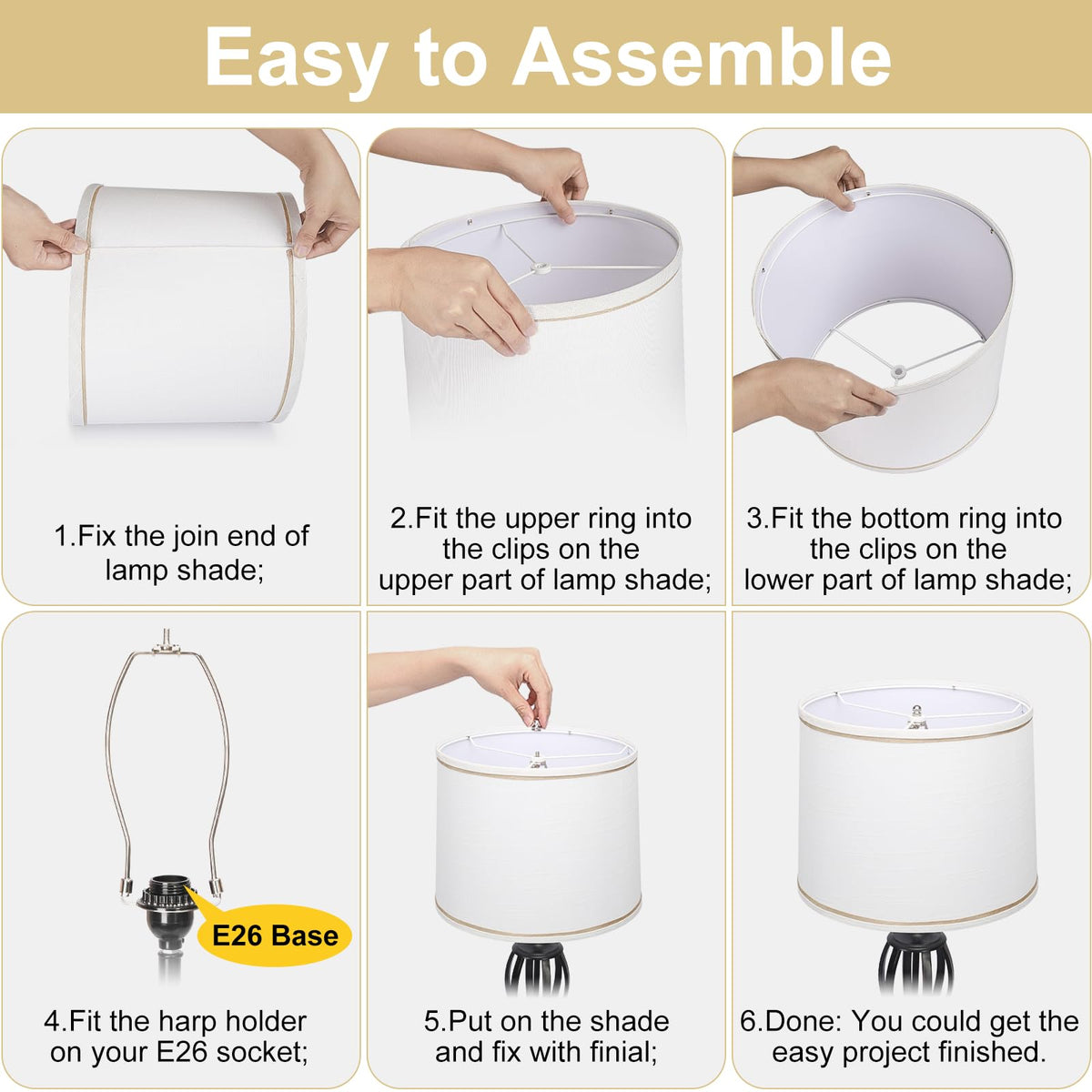 Easy to Assemble

1.Fix the join end of lamp shade;

2.Fit the upper ring into the clips on the upper part of lamp shade;

3.Fit the bottom ring into the clips on the lower part of lamp shade;

E26 Base

4.Fit the harp holder on your E26 socket;

5.Put on the shade and fix with finial;

6.Done: You could get the easy project finished.