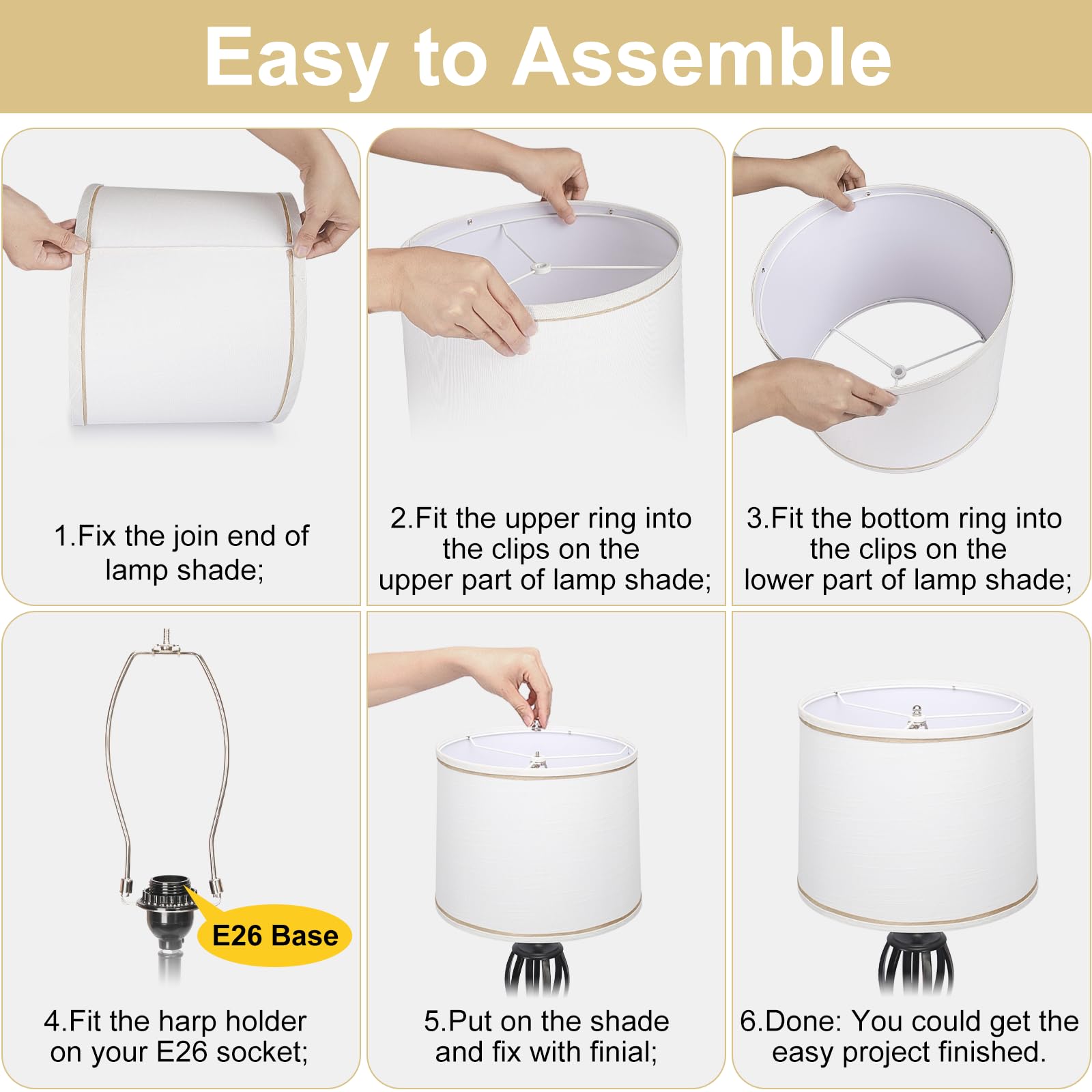 Easy to Assemble

1.Fix the join end of lamp shade;

2.Fit the upper ring into the clips on the upper part of lamp shade;

3.Fit the bottom ring into the clips on the lower part of lamp shade;

E26 Base

4.Fit the harp holder on your E26 socket;

5.Put on the shade and fix with finial;

6.Done: You could get the easy project finished.