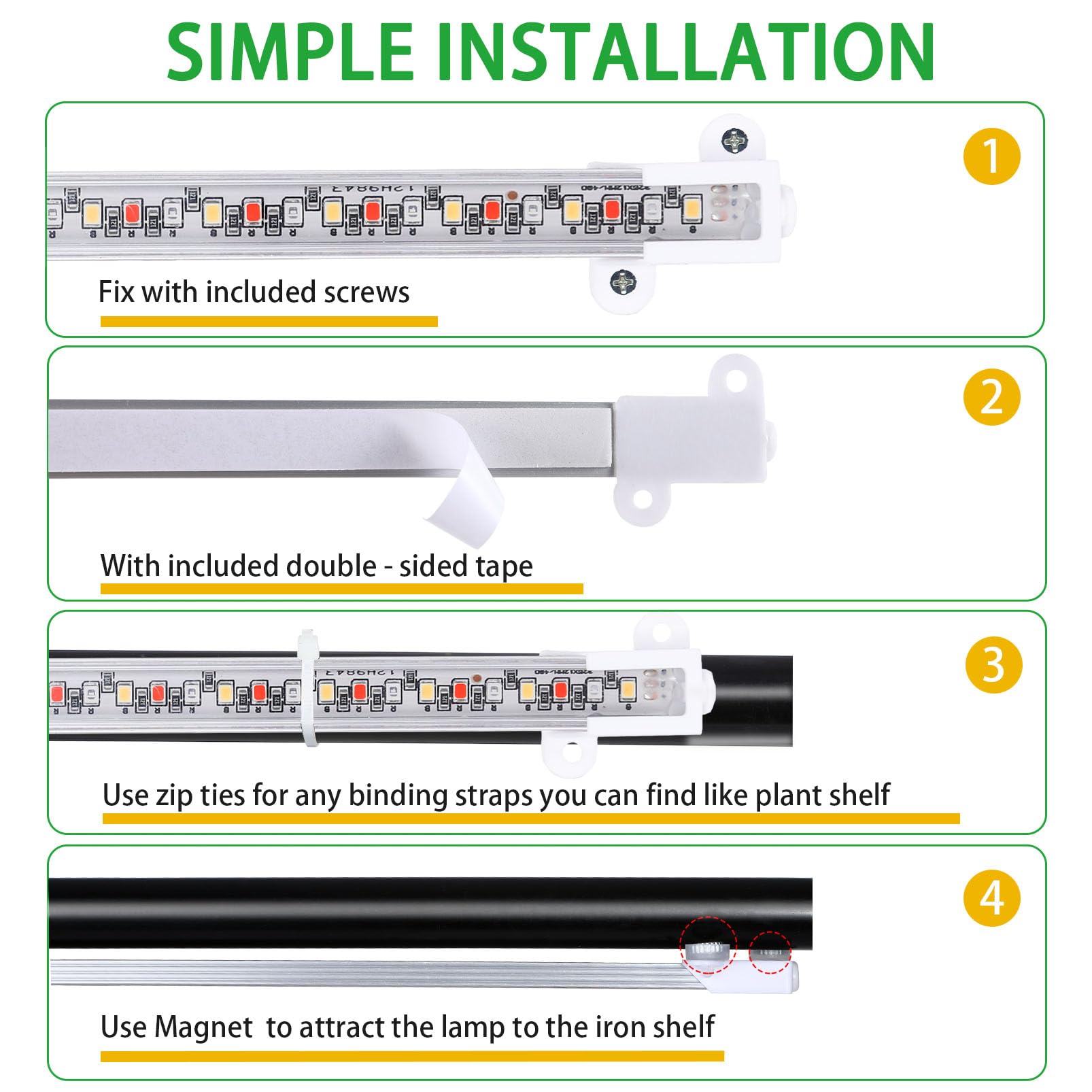 SIMPLE INSTALLATION

1

Fix with included screws

2

With included double - sided tape

3

Use zip ties for any binding straps you can find like plant shelf

4

Use Magnet  to attract the lamp to the iron shelf