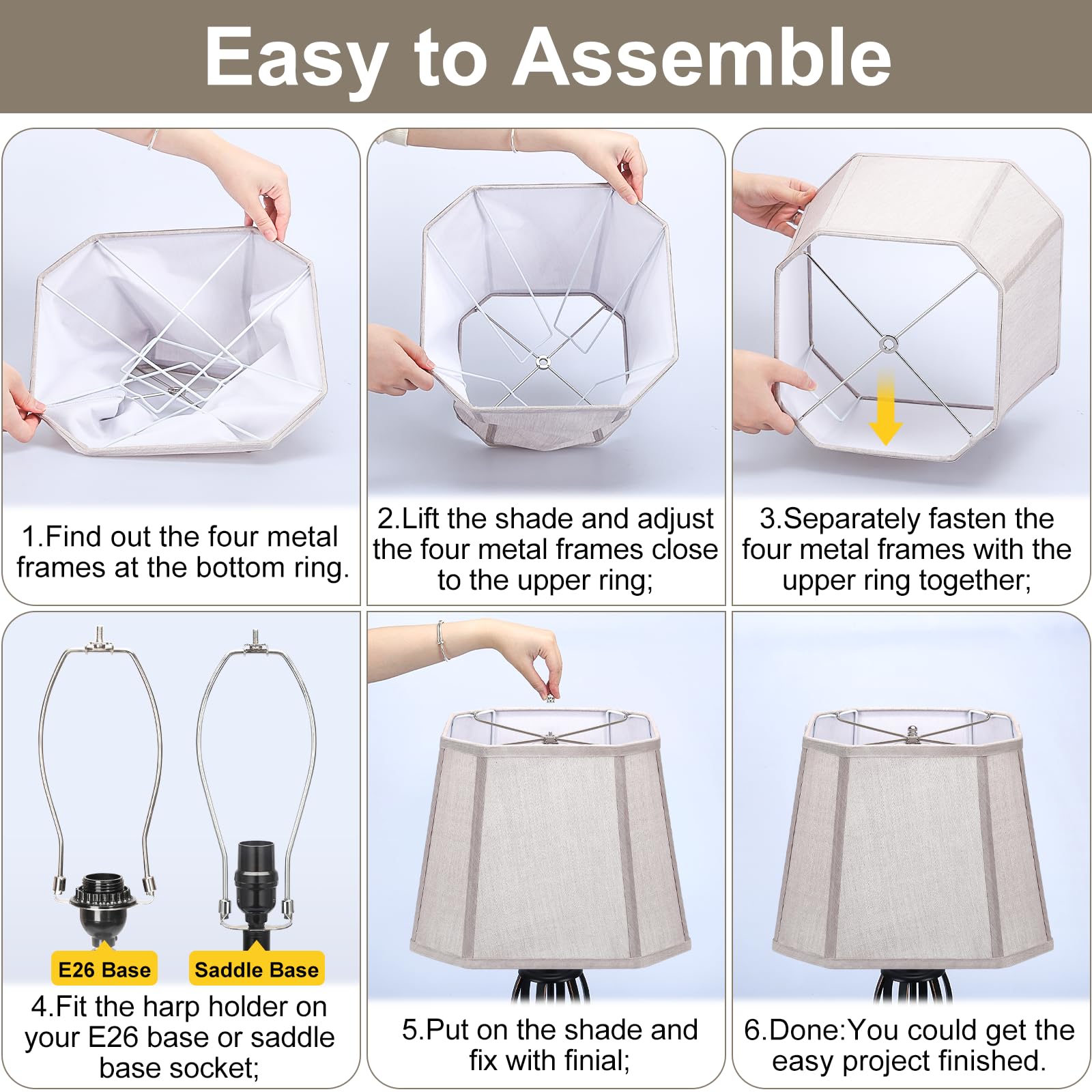 Easy to Assemble

1.Find out the four metal frames at the bottom ring.

2.Lift the shade and adjust the four metal frames close to the upper ring;

3.Separately fasten the four metal frames with the upper ring together;

E26 Base

Saddle Base

4.Fit the harp holder on your E26 base or saddle base socket;

5.Put on the shade and fix with finial;

6.Done:You could get the easy project finished.