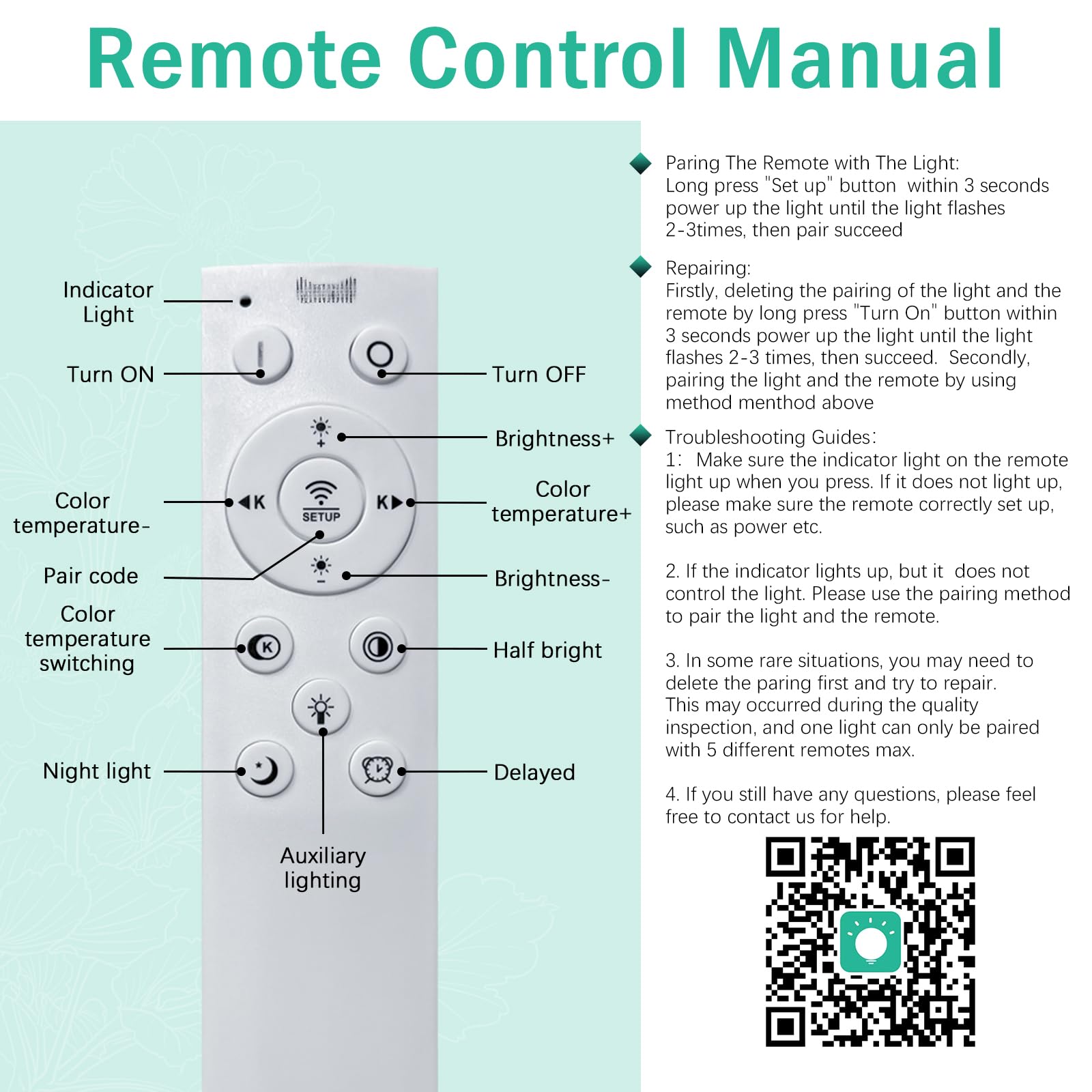 Remote Control Manual

Indicator Light

Turn ON

Turn OFF

Brightness+

Color temperature-

K

SETUP

K

Color temperature+

Pair code

Brightness-

Color temperature switching

K

Half bright

Night light

Delayed

Auxiliary lighting

Paring The Remote with The Light:
Long press "Set up" button within 3 seconds power up the light until the light flashes 2-3times, then pair succeed

Repairing:
Firstly, deleting the pairing of the light and the remote by long press "Turn On" button within 3 seconds power up the light until the light flashes 2-3 times, then succeed. Secondly, pairing the light and the remote by using method menthod above

Troubleshooting Guides:
1: Make sure the indicator light on the remote light up when you press. If it does not light up, please make sure the remote correctly set up, such as power etc.

2. If the indicator lights up, but it does not control the light. Please use the pairing method to pair the light and the remote.

3. In some rare situations, you may need to delete the paring first and try to repair. This may occurred during the quality inspection, and one light can only be paired with 5 different remotes max.

4. If you still have any questions, please feel free to contact us for help.