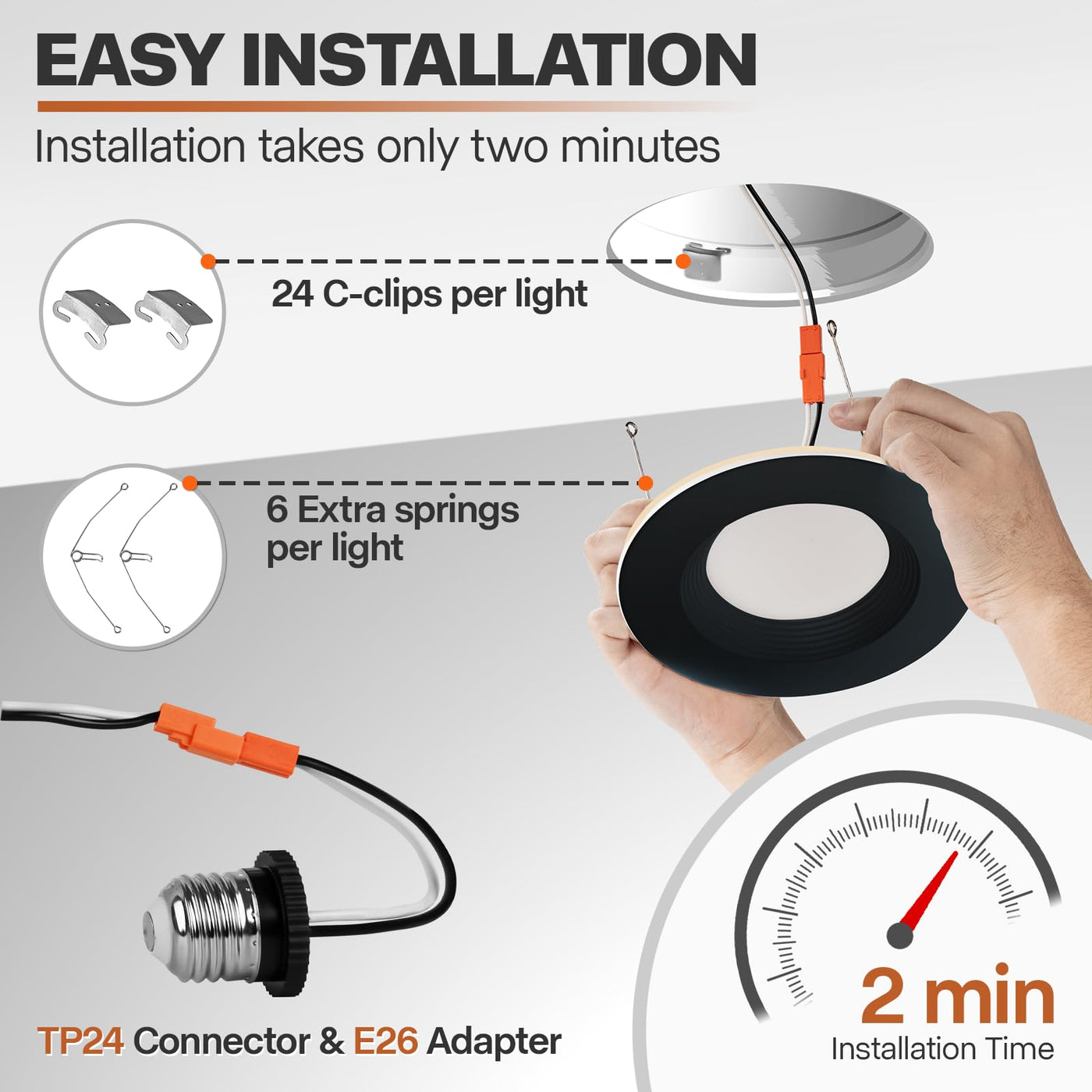 EASY INSTALLATION

Installation takes only two minutes

24 C-clips per light

6 Extra springs per light

TP24 Connector & E26 Adapter

2 min
Installation Time