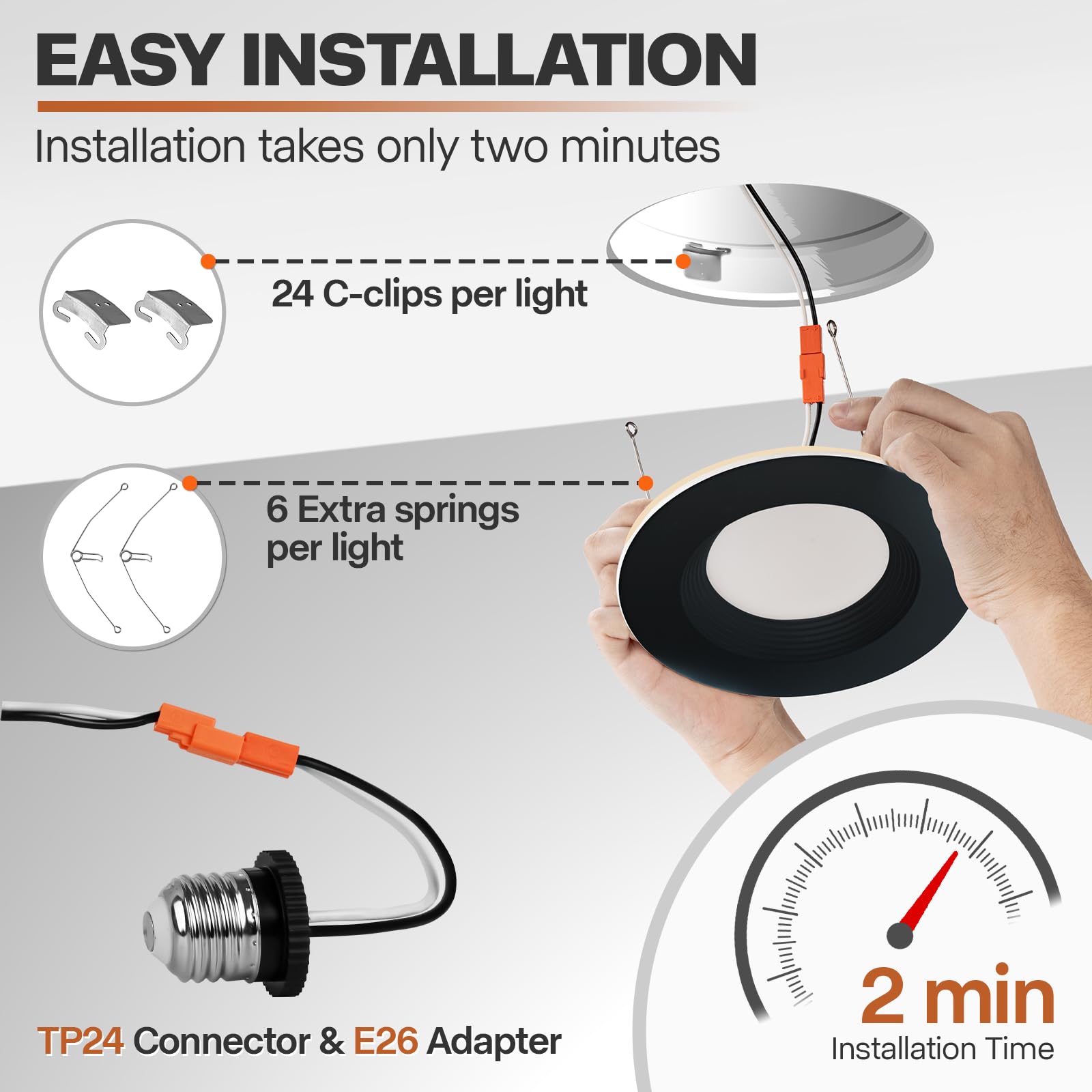 EASY INSTALLATION

Installation takes only two minutes

24 C-clips per light

6 Extra springs per light

TP24 Connector & E26 Adapter

2 min
Installation Time