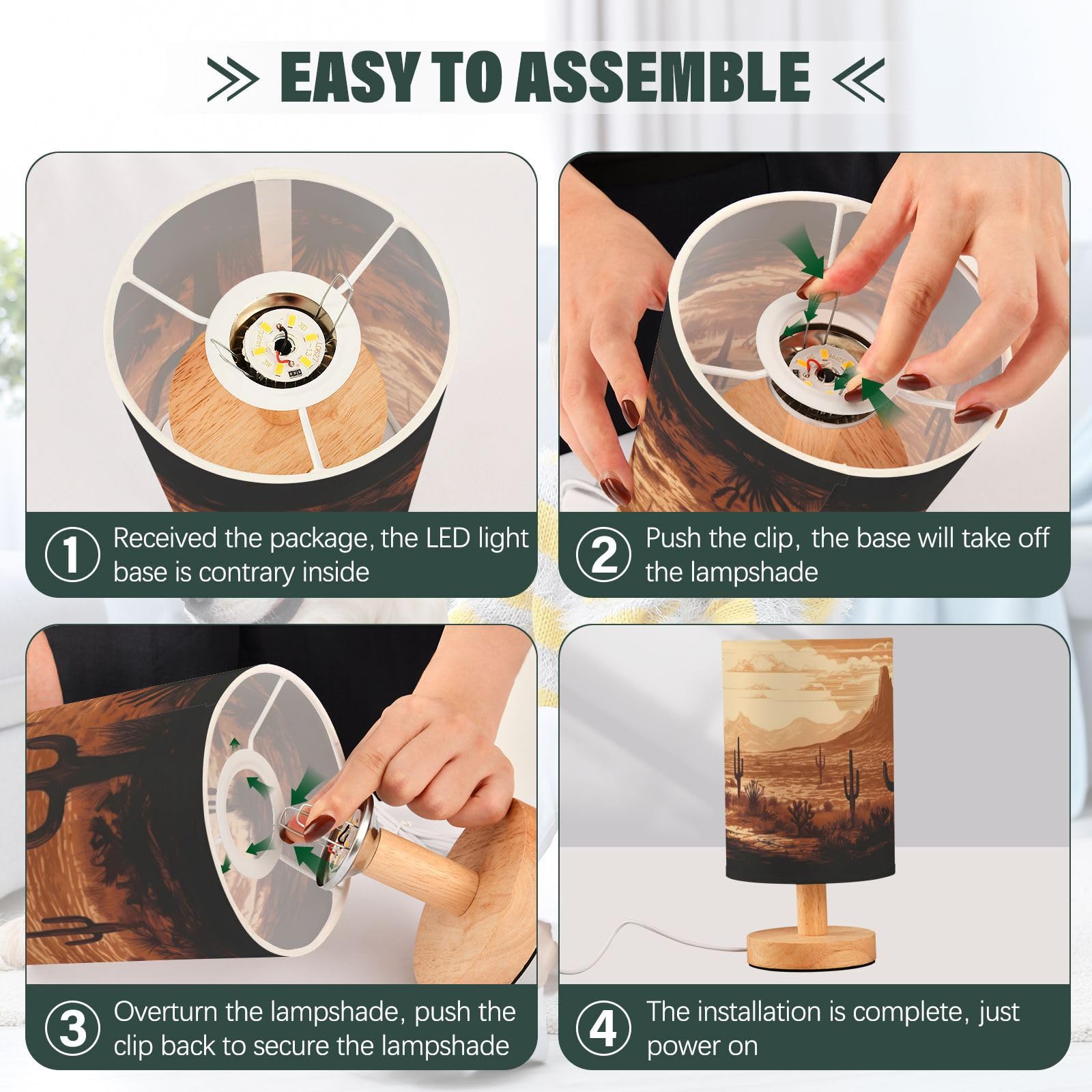 EASY TO ASSEMBLE

1 Received the package, the LED light base is contrary inside

2 Push the clip, the base will take off the lampshade

3 Overturn the lampshade, push the clip back to secure the lampshade

4 The installation is complete, just power on