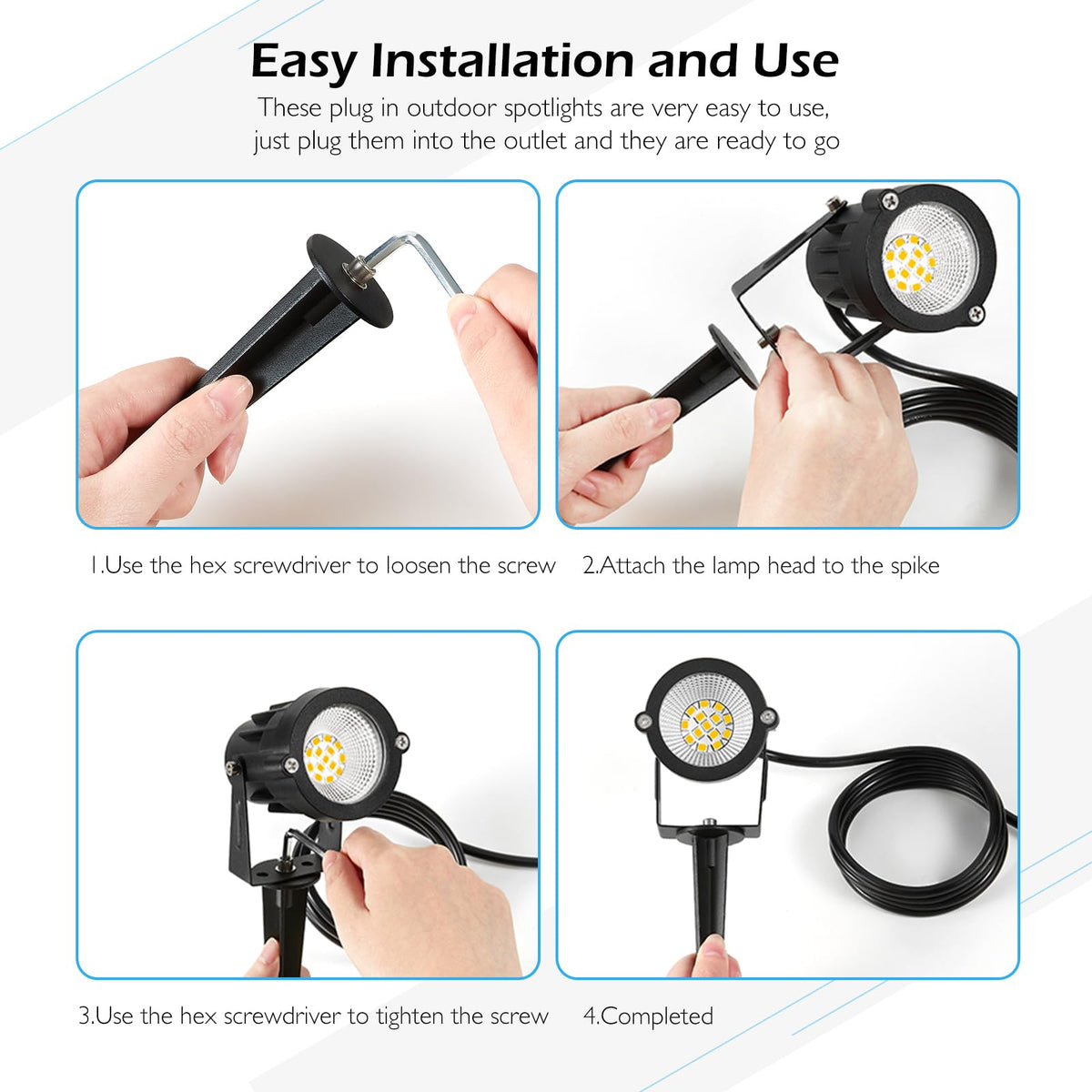 Easy Installation and Use

These plug in outdoor spotlights are very easy to use, just plug them into the outlet and they are ready to go

1.Use the hex screwdriver to loosen the screw

2.Attach the lamp head to the spike

3.Use the hex screwdriver to tighten the screw

4.Completed