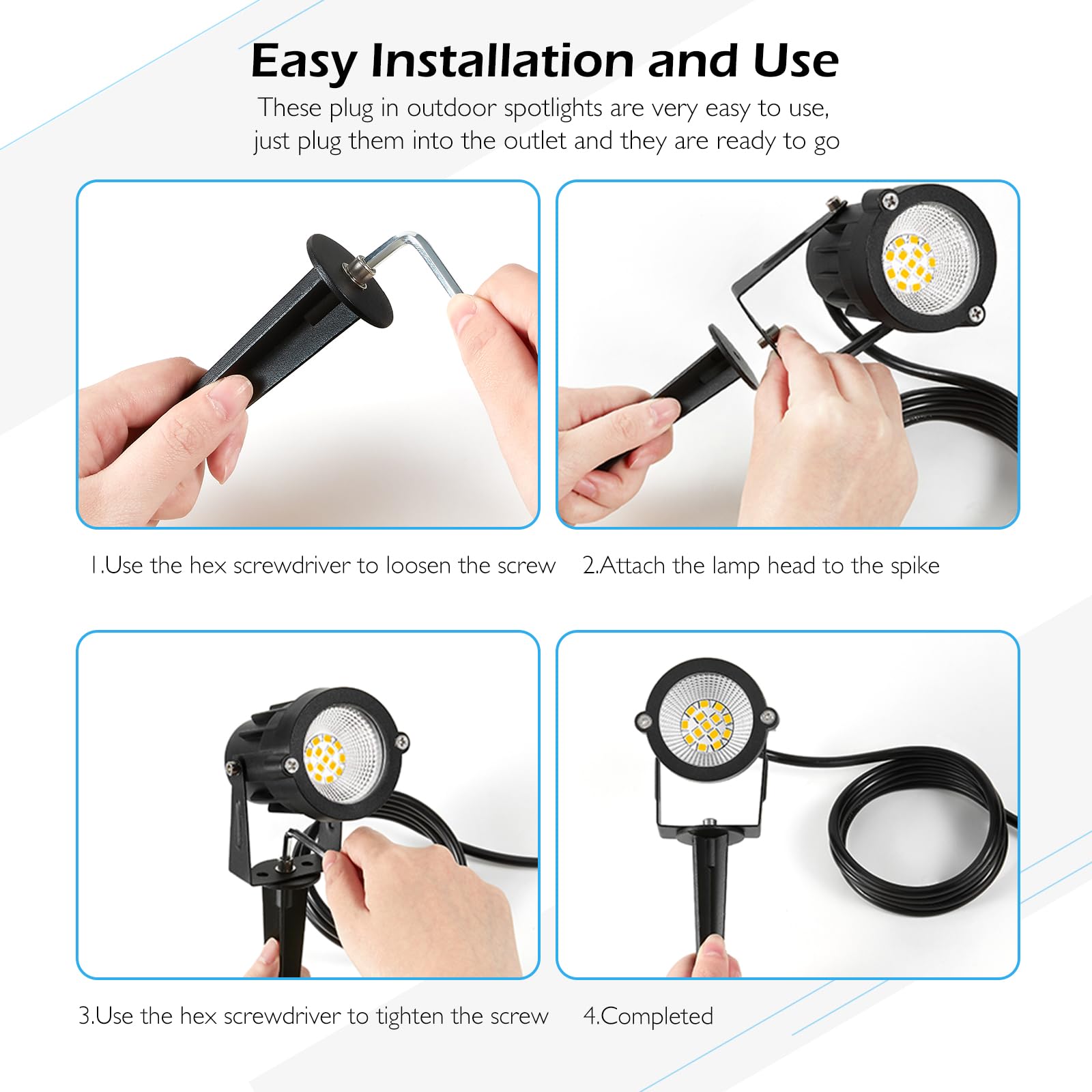 Easy Installation and Use

These plug in outdoor spotlights are very easy to use, just plug them into the outlet and they are ready to go

1.Use the hex screwdriver to loosen the screw

2.Attach the lamp head to the spike

3.Use the hex screwdriver to tighten the screw

4.Completed