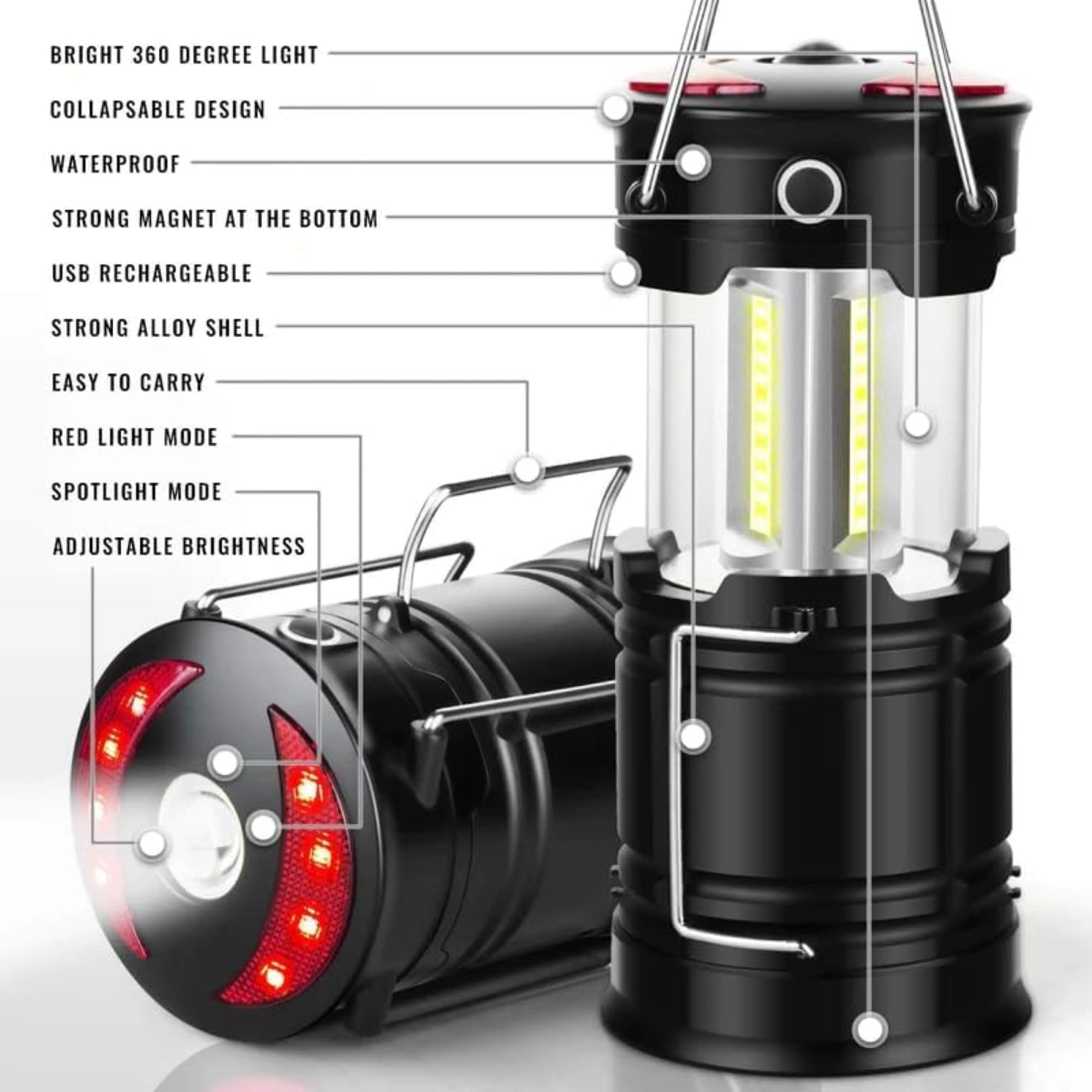 BRIGHT 360 DEGREE LIGHT

COLLAPSABLE DESIGN

WATERPROOF

STRONG MAGNET AT THE BOTTOM

USB RECHARGEABLE

STRONG ALLOY SHELL

EASY TO CARRY

RED LIGHT MODE

SPOTLIGHT MODE

ADJUSTABLE BRIGHTNESS