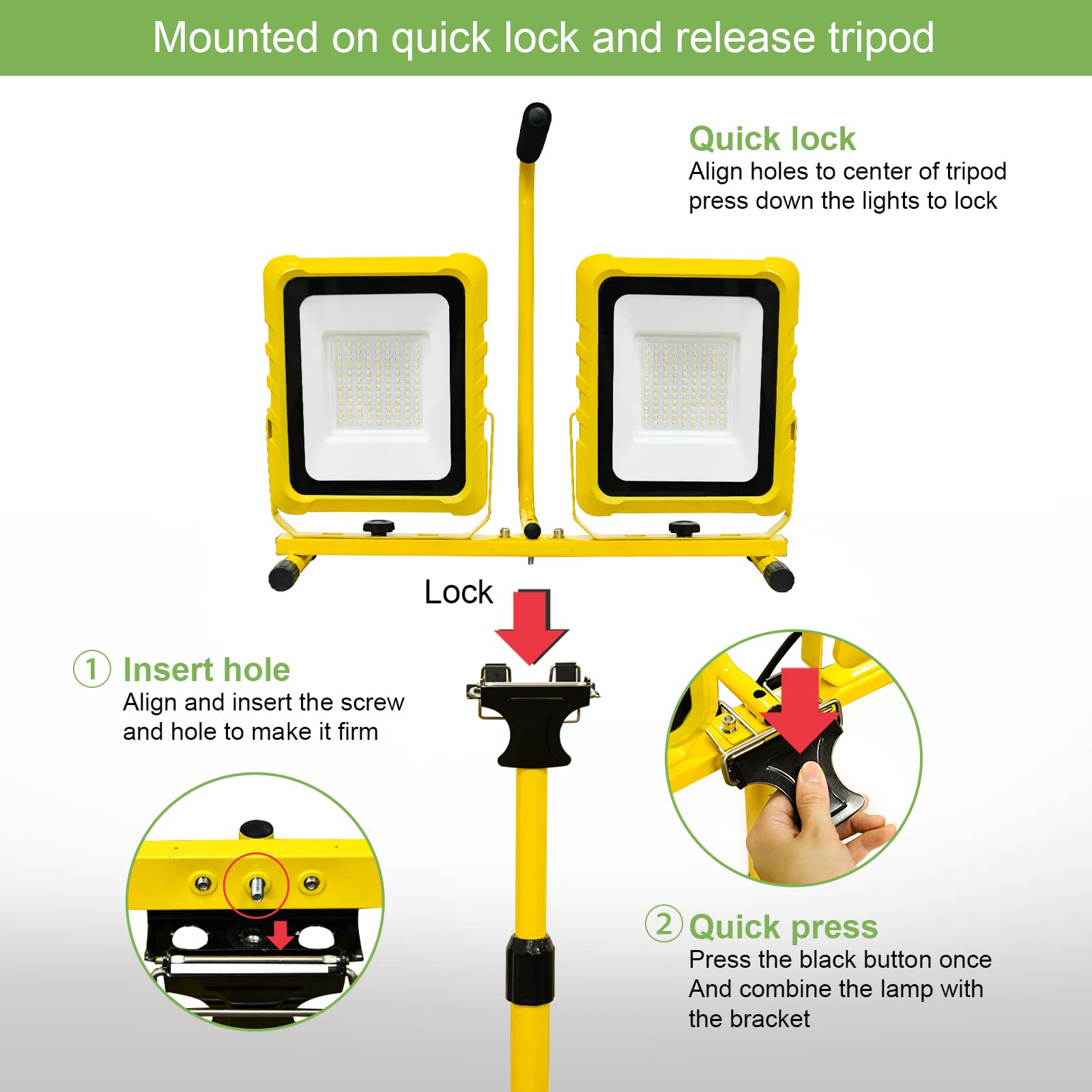 Mounted on quick lock and release tripod

Quick lock
Align holes to center of tripod press down the lights to lock

Lock

① Insert hole
Align and insert the screw and hole to make it firm

② Quick press
Press the black button once
And combine the lamp with the bracket