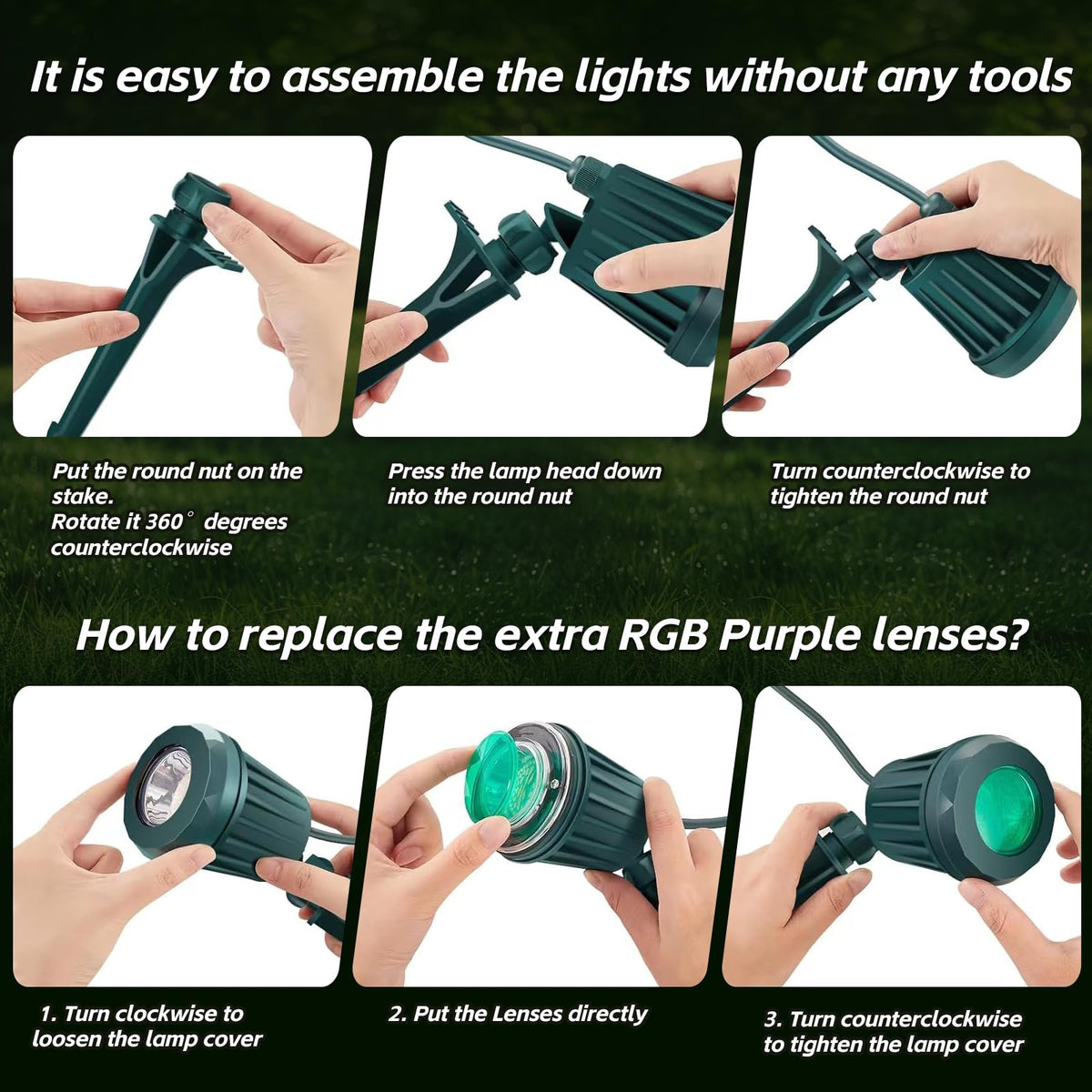 It is easy to assemble the lights without any tools

Put the round nut on the stake.
Rotate it 360° degrees counterclockwise

Press the lamp head down into the round nut

Turn counterclockwise to tighten the round nut

How to replace the extra RGB Purple lenses?

1. Turn clockwise to loosen the lamp cover

2. Put the Lenses directly

3. Turn counterclockwise to tighten the lamp cover