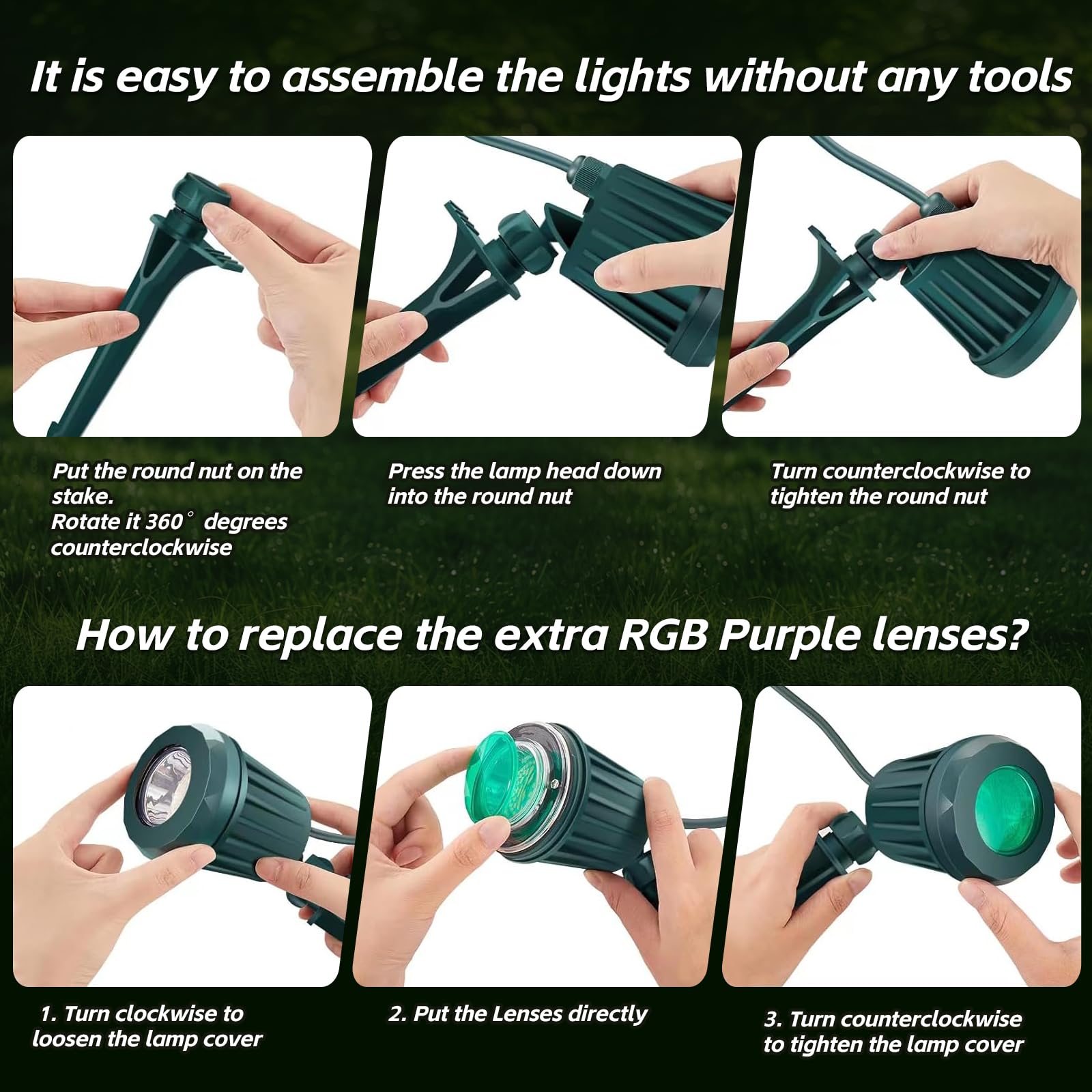 It is easy to assemble the lights without any tools

Put the round nut on the stake.
Rotate it 360° degrees counterclockwise

Press the lamp head down into the round nut

Turn counterclockwise to tighten the round nut

How to replace the extra RGB Purple lenses?

1. Turn clockwise to loosen the lamp cover

2. Put the Lenses directly

3. Turn counterclockwise to tighten the lamp cover