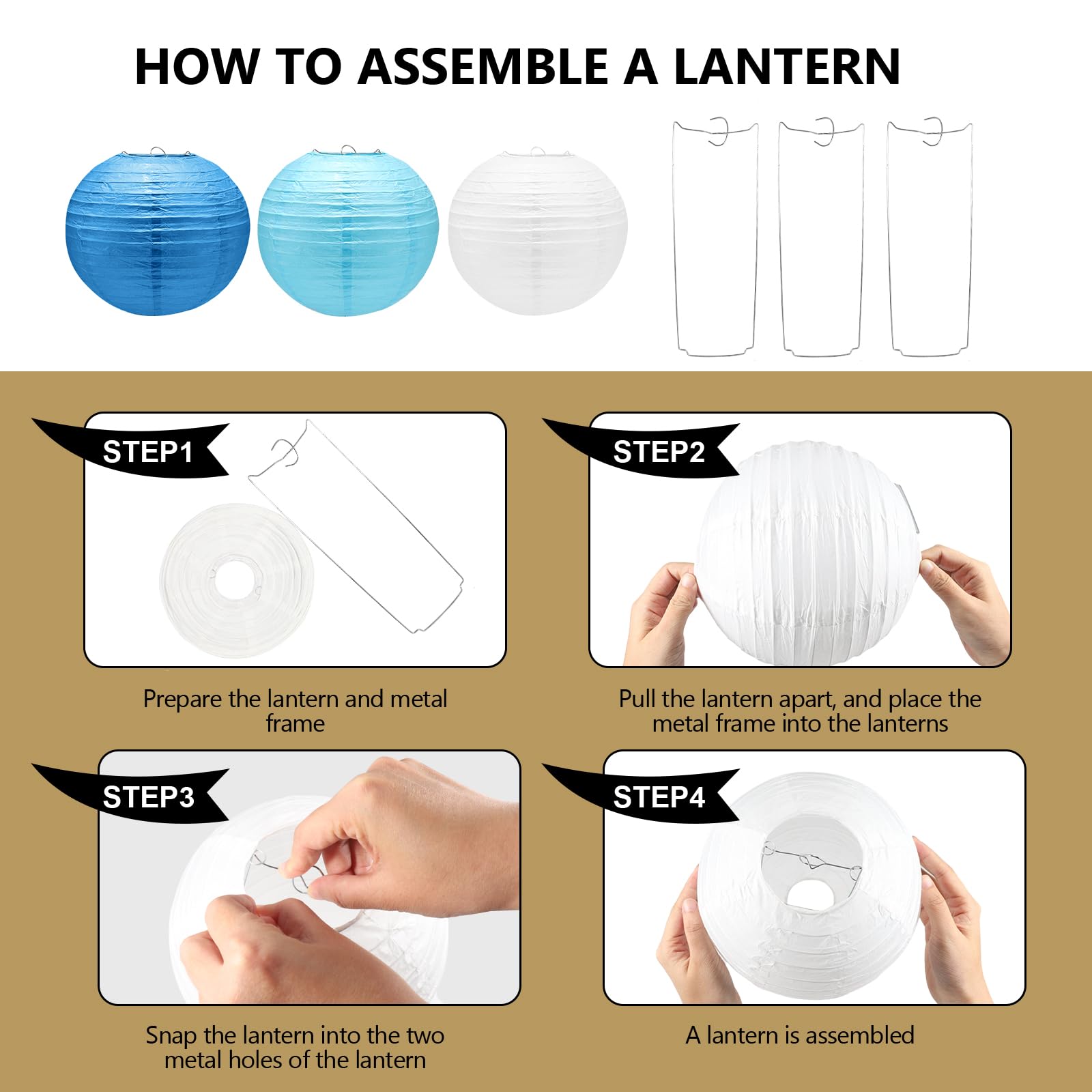 HOW TO ASSEMBLE A LANTERN

STEP1

Prepare the lantern and metal frame

STEP2

Pull the lantern apart, and place the metal frame into the lanterns

STEP3

Snap the lantern into the two metal holes of the lantern

STEP4

A lantern is assembled