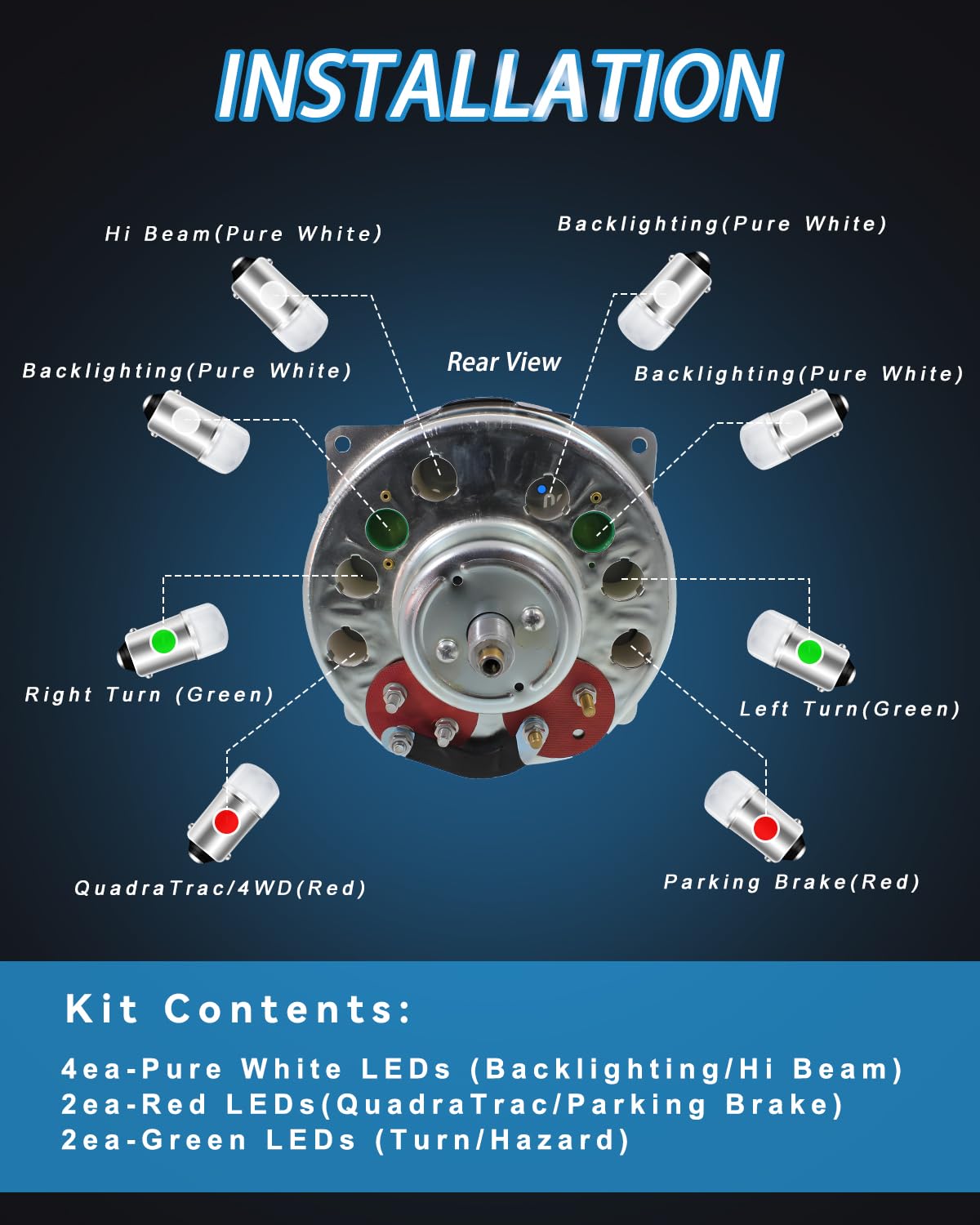 INSTALLATION

Hi Beam(Pure White)

Backlighting(Pure White)

Backlighting(Pure White)

Rear View

Backlighting(Pure White)

Right Turn (Green)

Left Turn(Green)

QuadraTrac/4WD(Red)

Parking Brake(Red)

Kit Contents:

4ea-Pure White LEDs (Backlighting/Hi Beam)
2ea-Red LEDs(QuadraTrac/Parking Brake)
2ea-Green LEDs (Turn/Hazard)