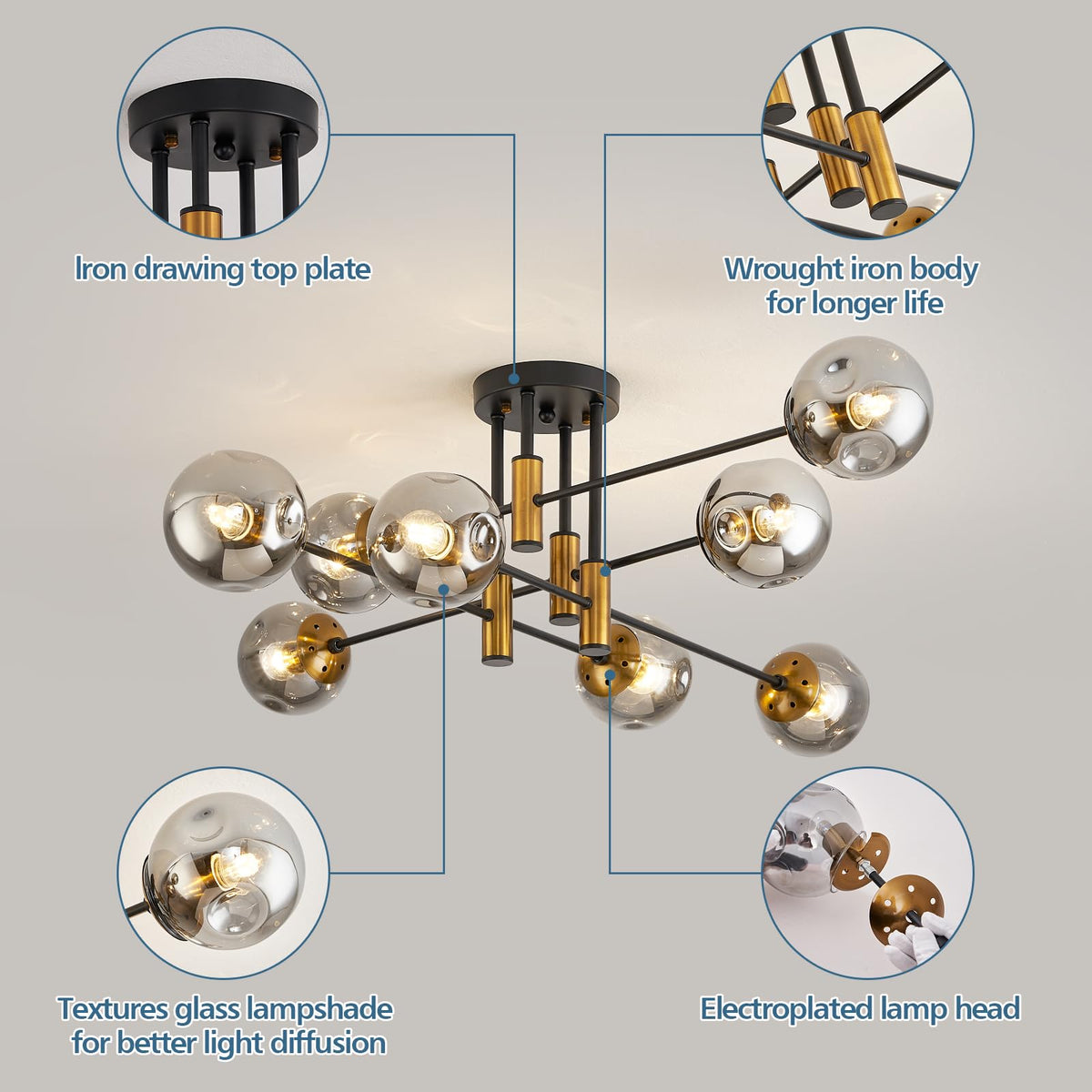 Iron drawing top plate

Wrought iron body for longer life

Textures glass lampshade for better light diffusion

Electroplated lamp head