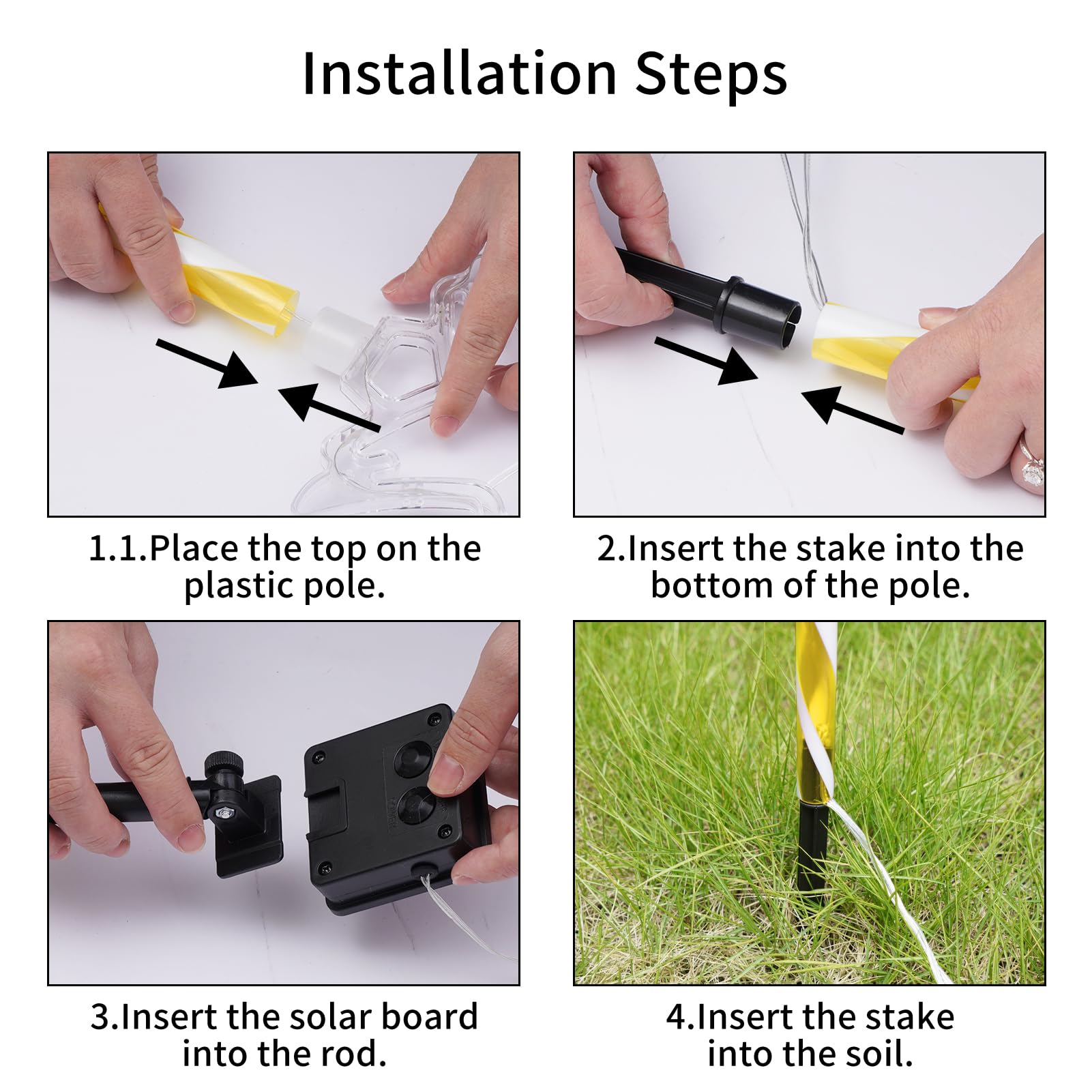 Installation Steps

1.1.Place the top on the plastic pole.

2.Insert the stake into the bottom of the pole.

3.Insert the solar board into the rod.

4.Insert the stake into the soil.