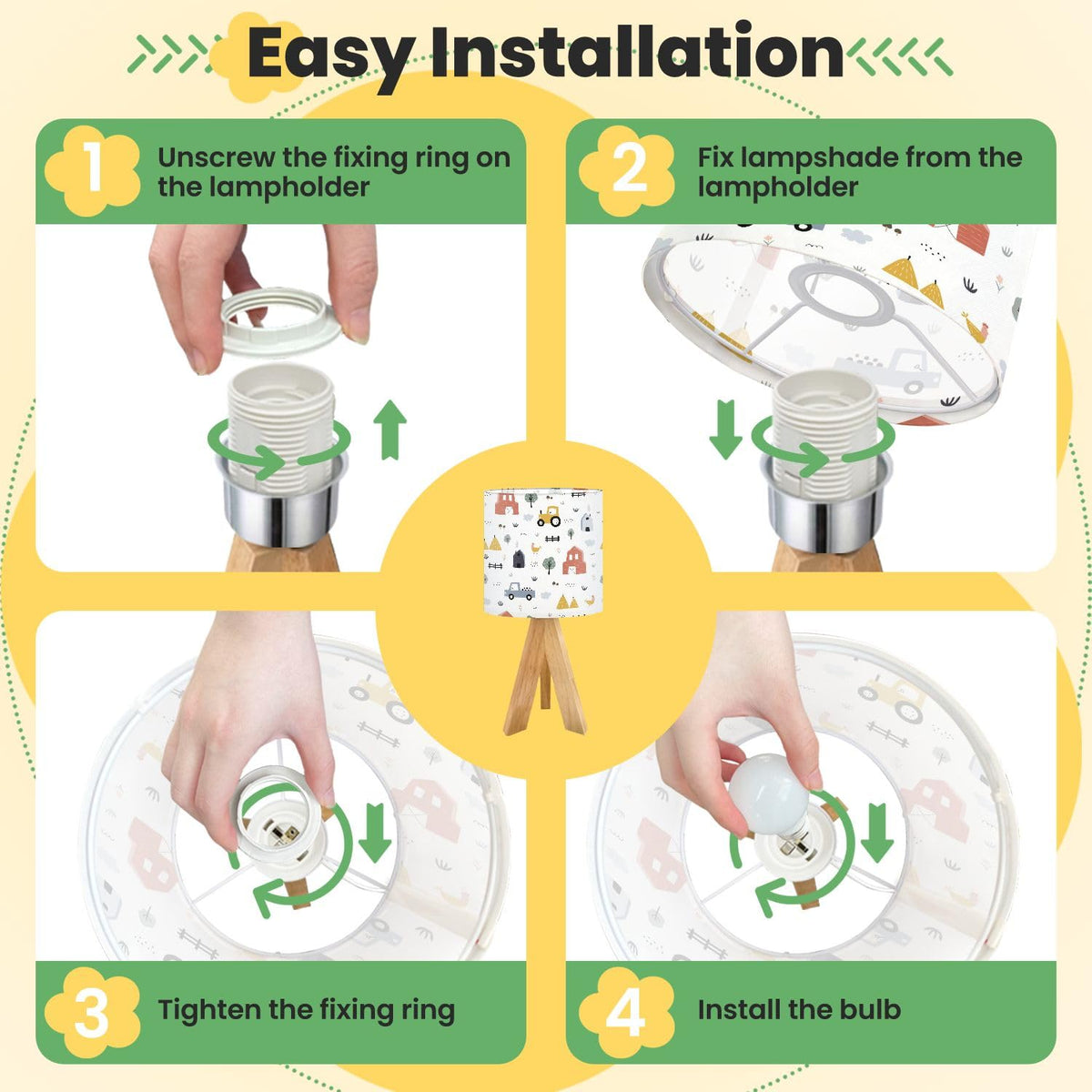 Easy Installation

1 Unscrew the fixing ring on the lampholder

2 Fix lampshade from the lampholder

3 Tighten the fixing ring

4 Install the bulb