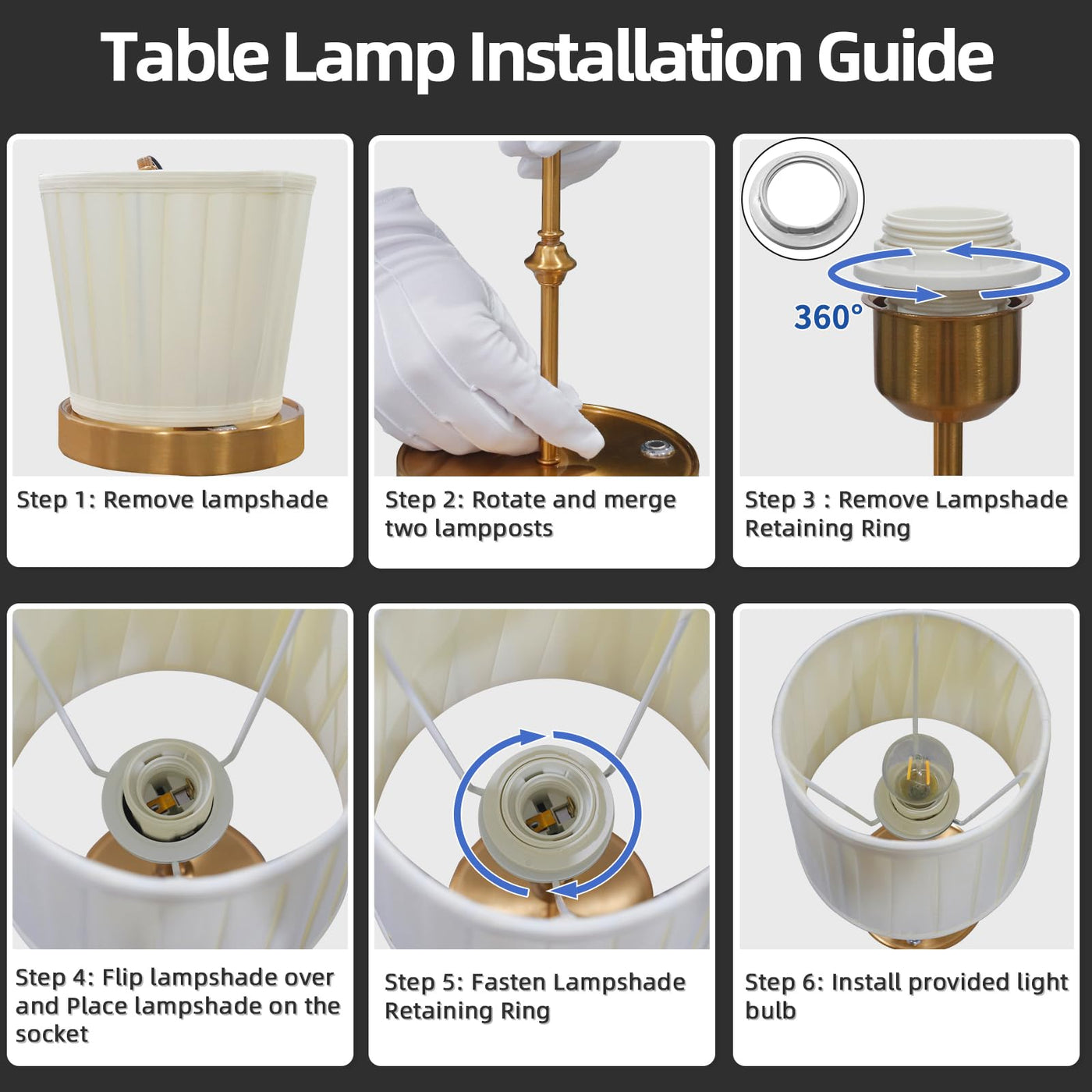 Table Lamp Installation Guide

Step 1: Remove lampshade

Step 2: Rotate and merge two lampposts

360°

Step 3 : Remove Lampshade Retaining Ring

Step 4: Flip lampshade over and Place lampshade on the socket

Step 5: Fasten Lampshade Retaining Ring

Step 6: Install provided light bulb