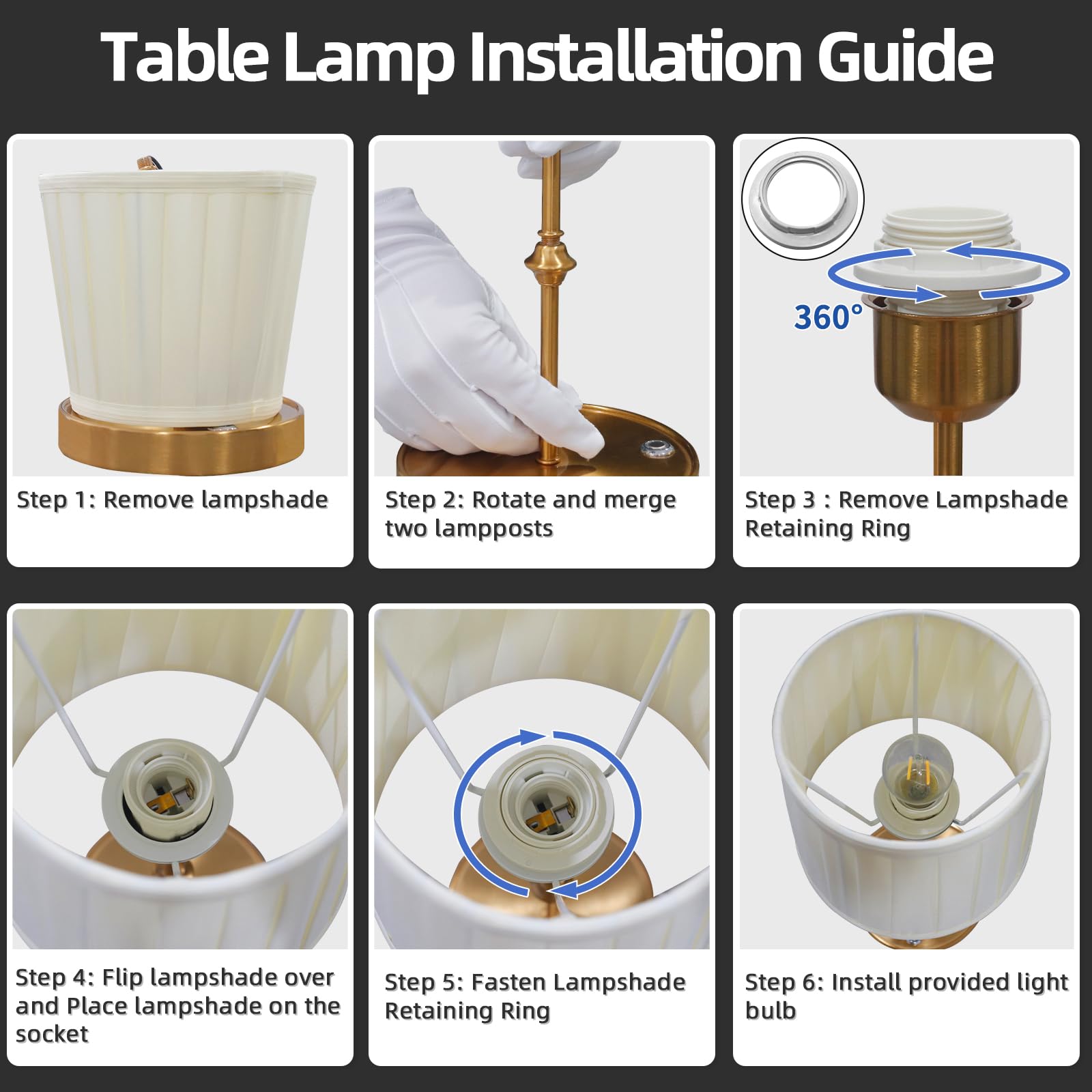 Table Lamp Installation Guide

Step 1: Remove lampshade

Step 2: Rotate and merge two lampposts

360°

Step 3 : Remove Lampshade Retaining Ring

Step 4: Flip lampshade over and Place lampshade on the socket

Step 5: Fasten Lampshade Retaining Ring

Step 6: Install provided light bulb