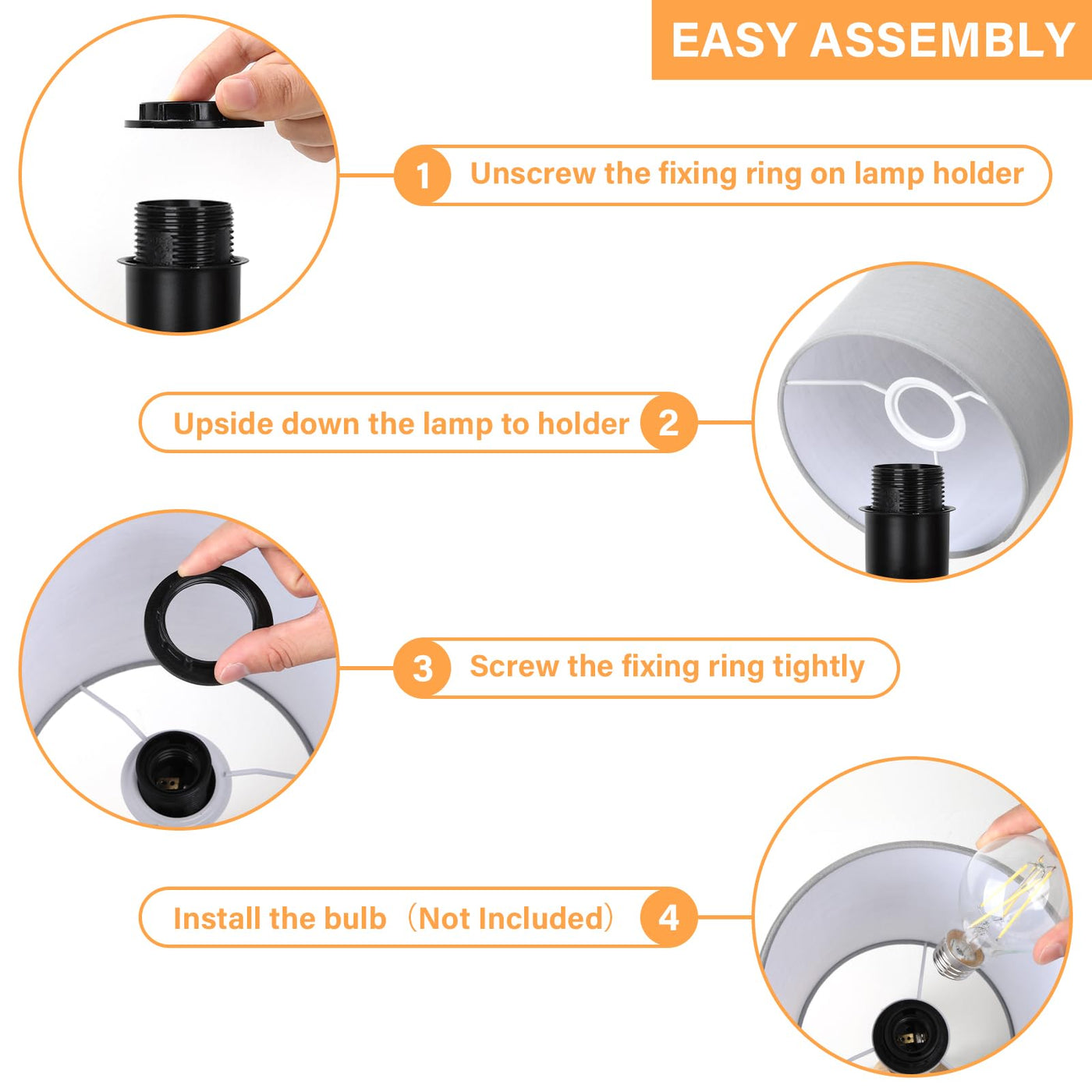 EASY ASSEMBLY

1 Unscrew the fixing ring on lamp holder

Upside down the lamp to holder 2

3 Screw the fixing ring tightly

Install the bulb（Not Included） 4