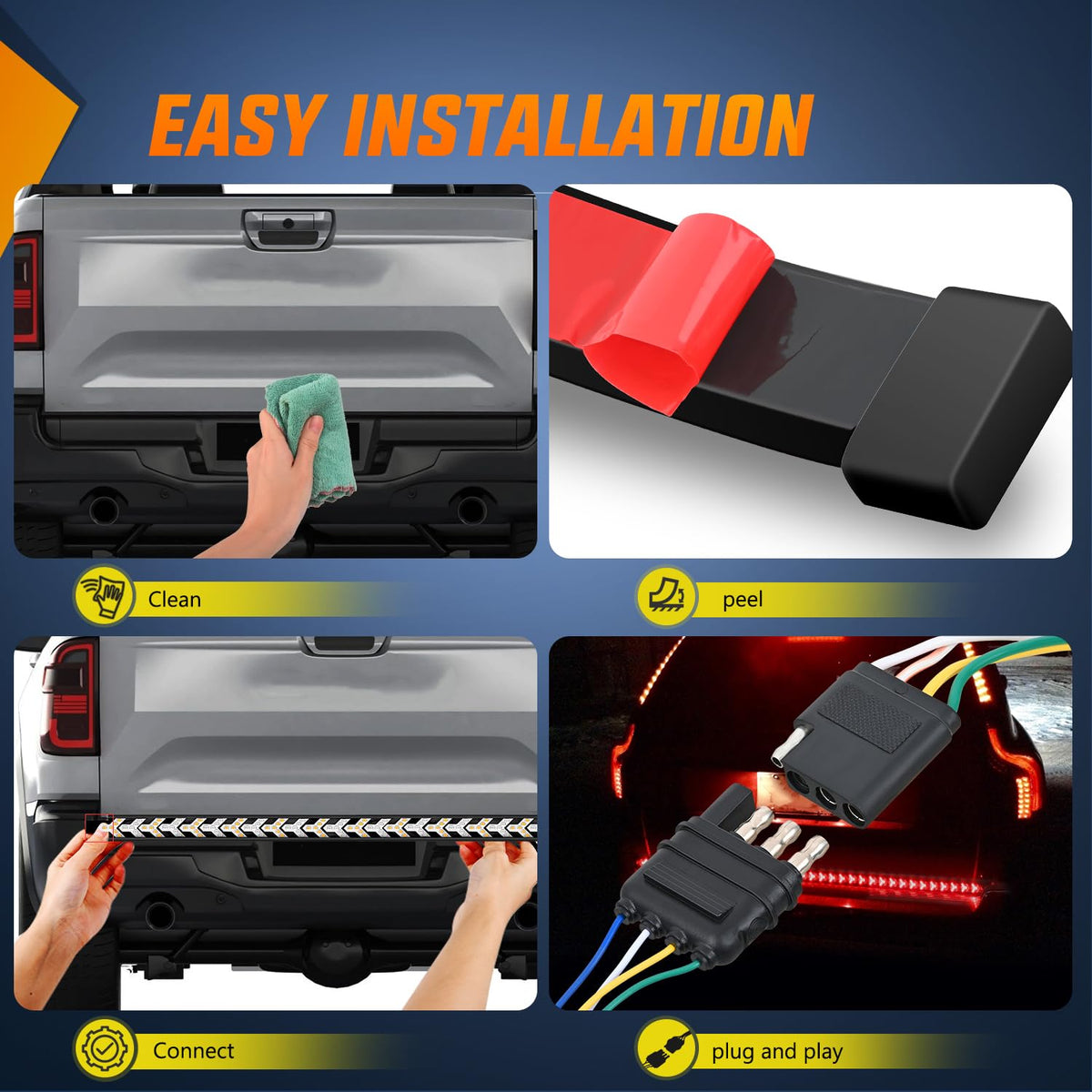 EASY INSTALLATION

Clean

peel

Connect

plug and play