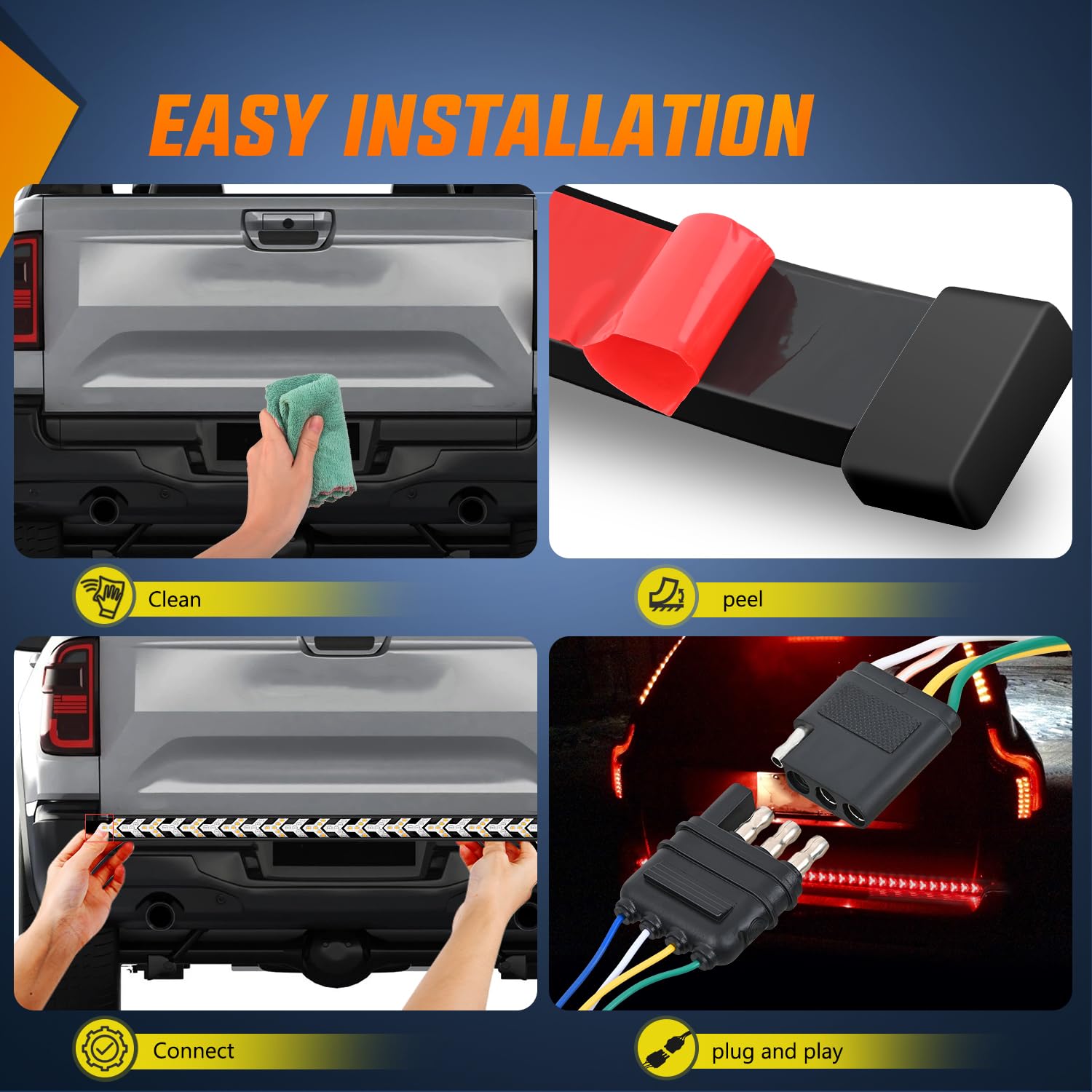 EASY INSTALLATION

Clean

peel

Connect

plug and play