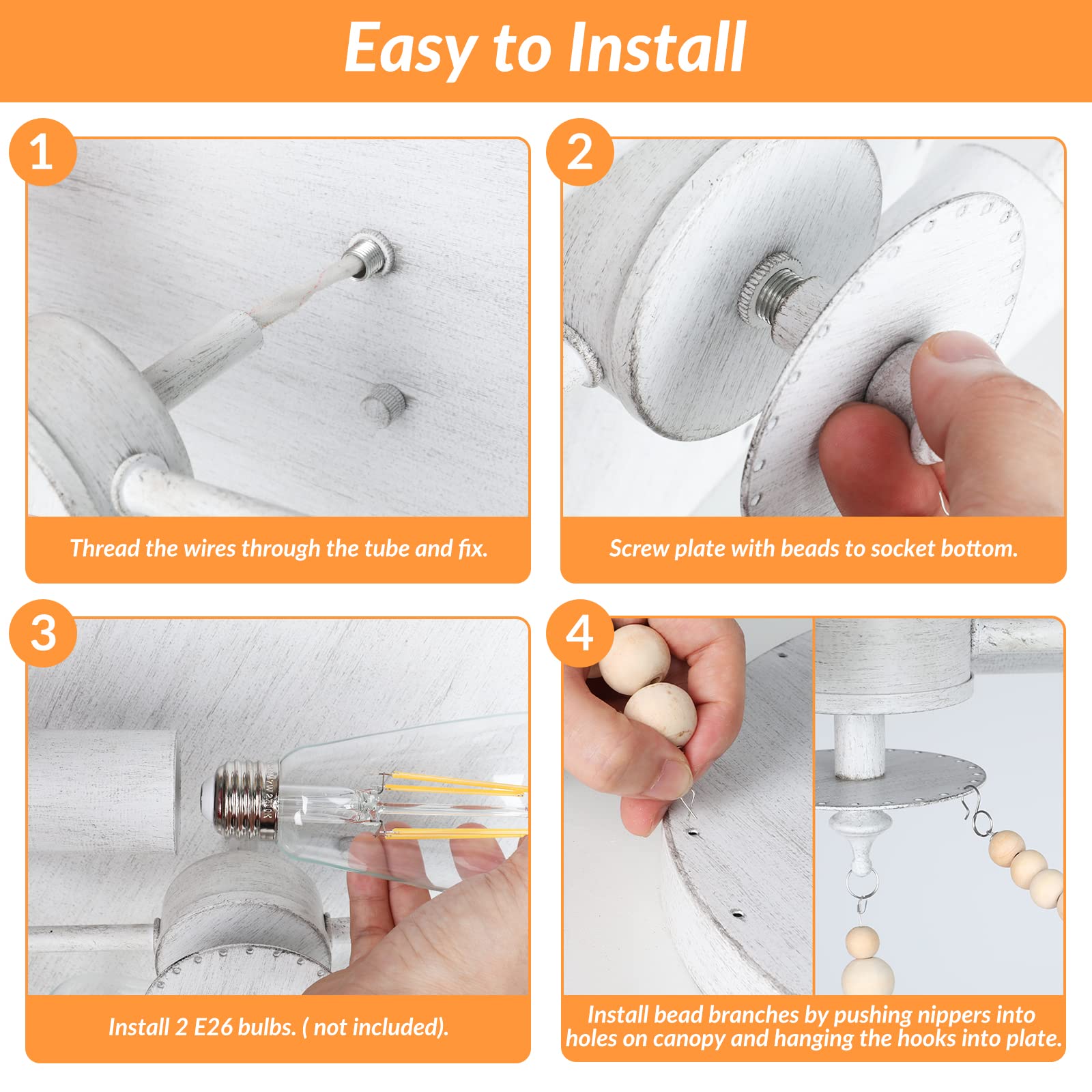 Easy to Install

1

Thread the wires through the tube and fix.

2

Screw plate with beads to socket bottom.

3

Install 2 E26 bulbs. ( not included).

4

Install bead branches by pushing nippers into holes on canopy and hanging the hooks into plate.